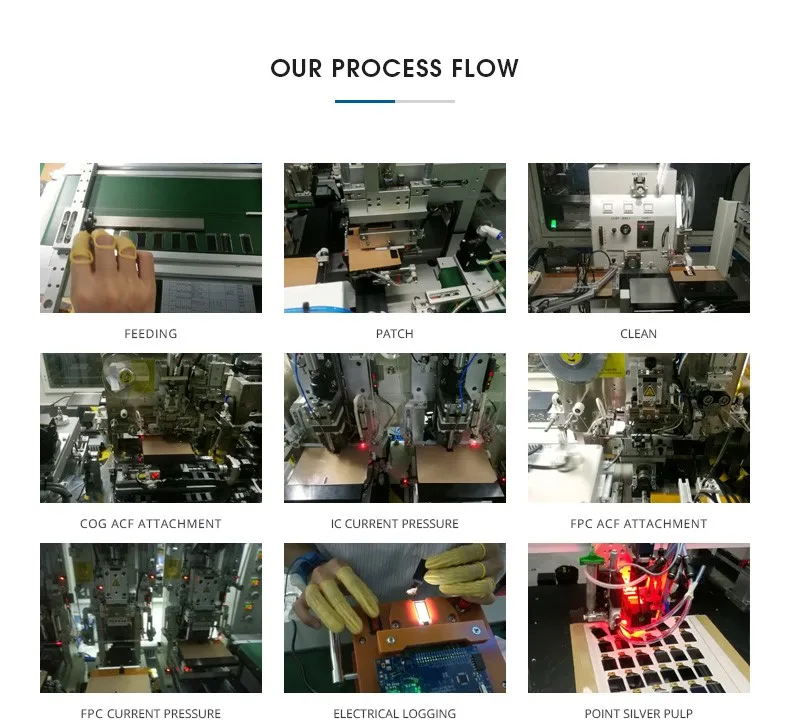 OUR PROCESS FLOW

FEEDING

PATCH

CLEAN

COG ACF ATTACHMENT

IC CURRENT PRESSURE

FPC ACF ATTACHMENT

FPC CURRENT PRESSURE

ELECTRICAL LOGGING

POINT SILVER PULP