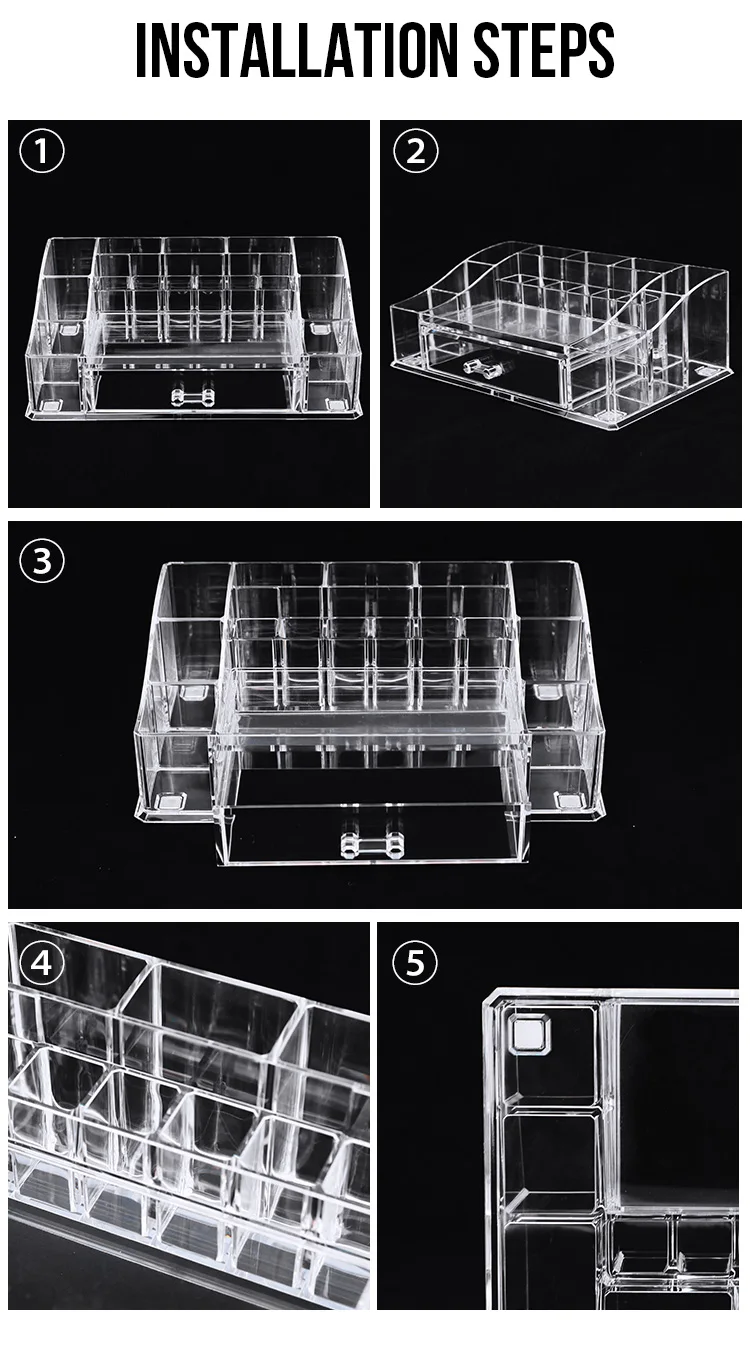 INSTALLATION STEPS

①

②

③

④

⑤