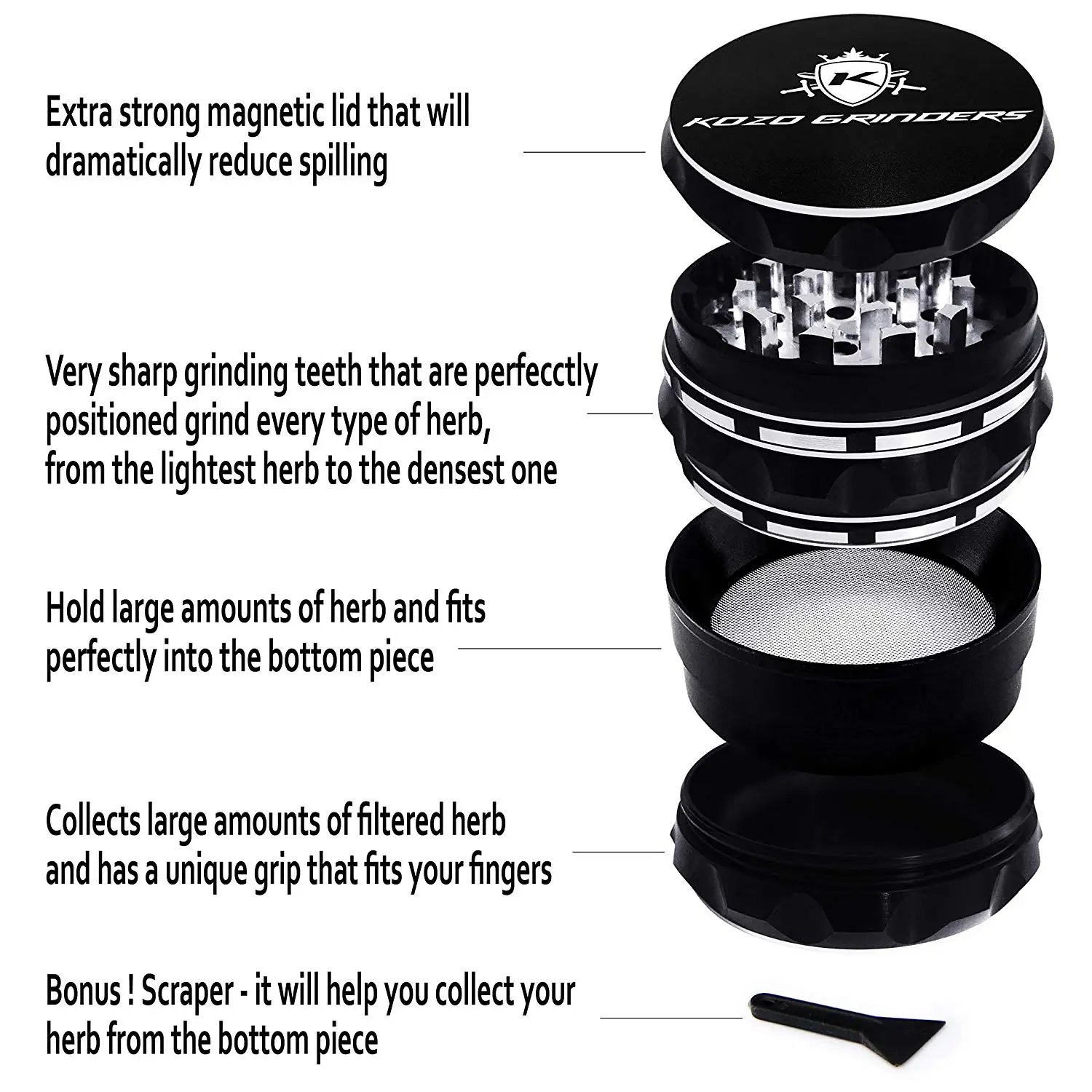 Extra strong magnetic lid that will dramatically reduce spilling

K
KOZO GRINDERS

Very sharp grinding teeth that are perfecctly positioned grind every type of herb, from the lightest herb to the densest one

Hold large amounts of herb and fits perfectly into the bottom piece

Collects large amounts of filtered herb and has a unique grip that fits your fingers

Bonus ! Scraper - it will help you collect your herb from the bottom piece