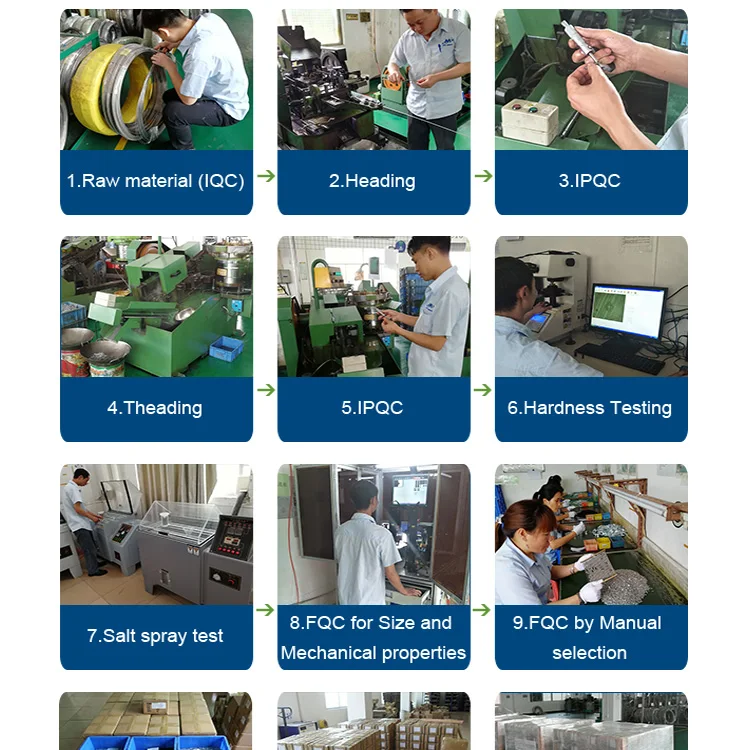 1.Raw material (IQC)

2.Heading

3.IPQC

4.Theading

5.IPQC

6.Hardness Testing

7.Salt spray test

8.FQC for Size and Mechanical properties

9.FQC by Manual selection