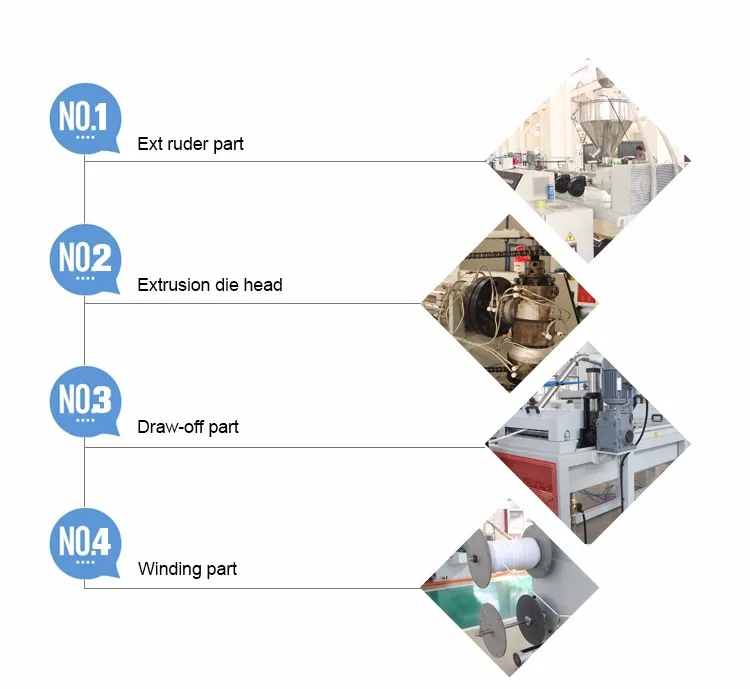 NO.1

Ext ruder part

NO.2

Extrusion die head

NO.3

Draw-off part

NO.4

Winding part