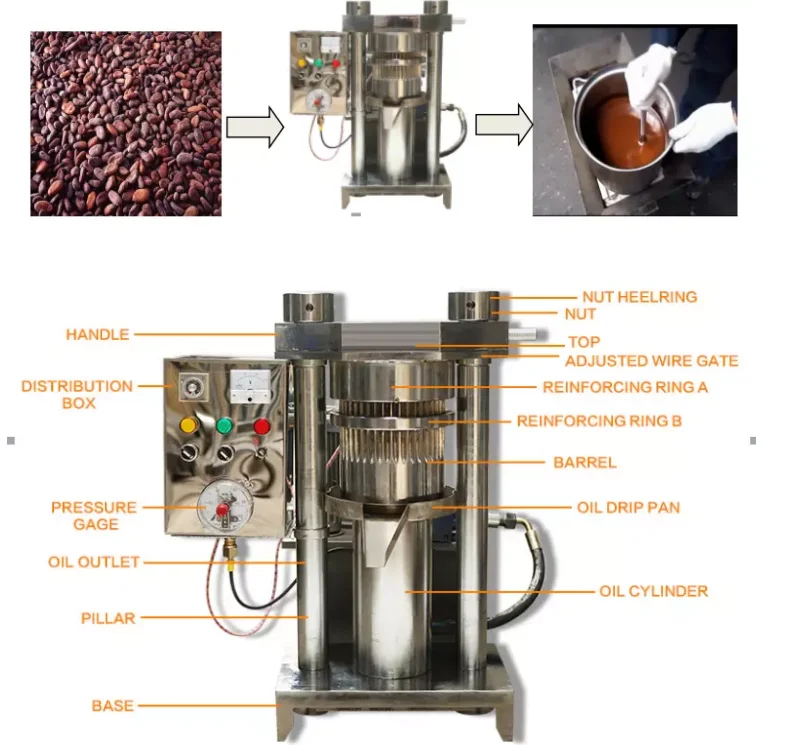 HANDLE
DISTRIBUTION BOX
PRESSURE GAGE
OIL OUTLET
PILLAR
BASE
NUT HEELRING
NUT
TOP
ADJUSTED WIRE GATE
REINFORCING RING A
REINFORCING RING B
BARREL
OIL DRIP PAN
OIL CYLINDER