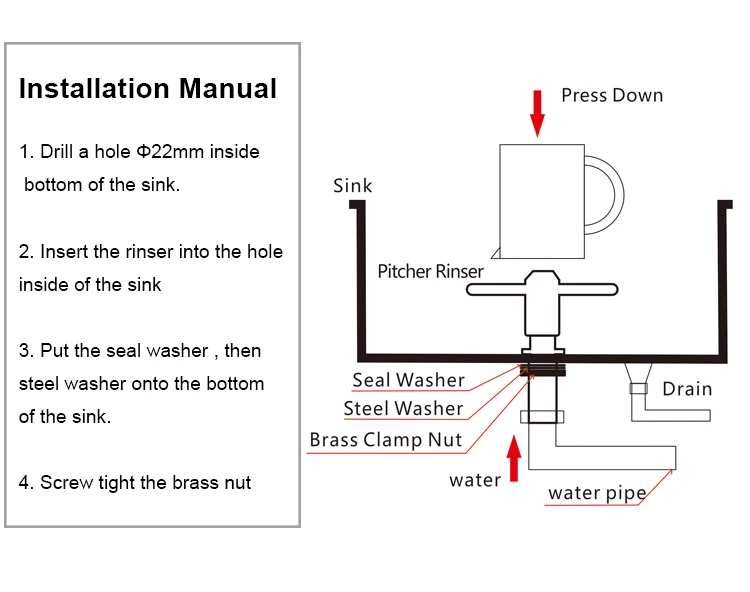 Installation Manual

1. Drill a hole Φ22mm inside bottom of the sink.

2. Insert the rinser into the hole inside of the sink

3. Put the seal washer , then steel washer onto the bottom of the sink.

4. Screw tight the brass nut

Press Down

Sink

Pitcher Rinser

Seal Washer

Steel Washer

Brass Clamp Nut

Drain

water

water pipe