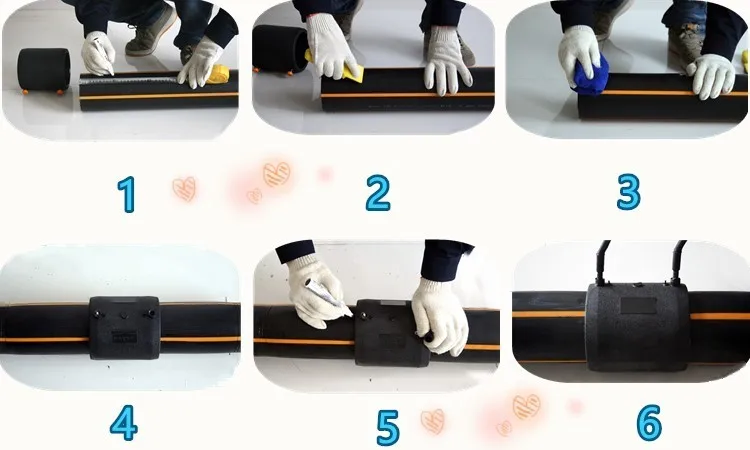 1

2

3

4

5

6