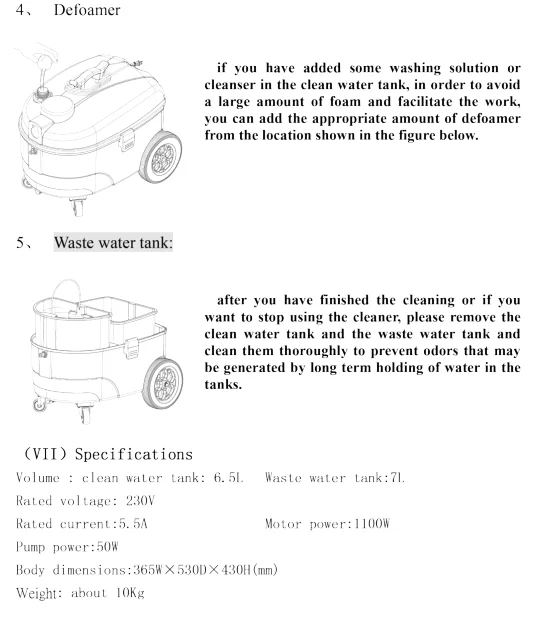 4、 Defoamer

if you have added some washing solution or cleanser in the clean water tank, in order to avoid a large amount of foam and facilitate the work, you can add the appropriate amount of defoamer from the location shown in the figure below.

5、 Waste water tank:

after you have finished the cleaning or if you want to stop using the cleaner, please remove the clean water tank and the waste water tank and clean them thoroughly to prevent odors that may be generated by long term holding of water in the tanks.

(VII) Specifications

Volume : clean water tank: 6.5L Waste water tank:7L

Rated voltage: 230V

Rated current:5.5A Motor power:1100W

Pump power:50W

Body dimensions:365W×530D×430H(mm)

Weight: about 10Kg