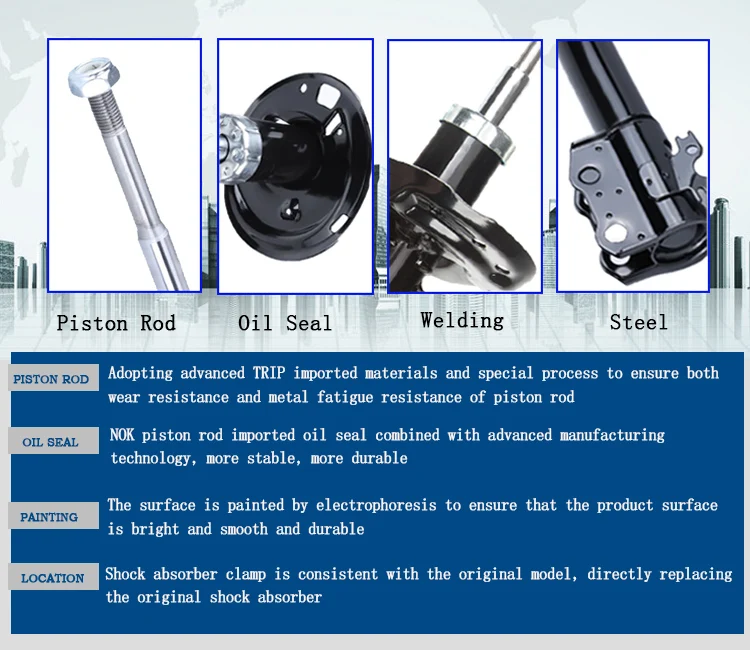 Piston Rod

Oil Seal

Welding

Steel

PISTON ROD

Adopting advanced TRIP imported materials and special process to ensure both wear resistance and metal fatigue resistance of piston rod

OIL SEAL

NOK piston rod imported oil seal combined with advanced manufacturing technology, more stable, more durable

PAINTING

The surface is painted by electrophoresis to ensure that the product surface is bright and smooth and durable

LOCATION

Shock absorber clamp is consistent with the original model, directly replacing the original shock absorber