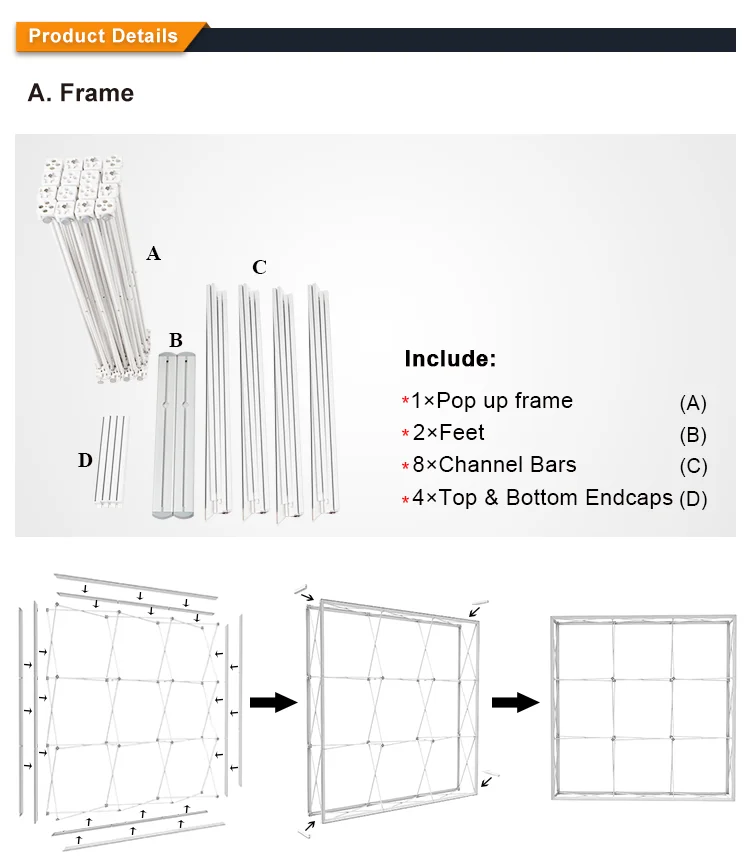 Product Details

A. Frame

A

C

B

D

Include:

*1×Pop up frame (A)
*2×Feet (B)
*8×Channel Bars (C)
*4×Top & Bottom Endcaps (D)