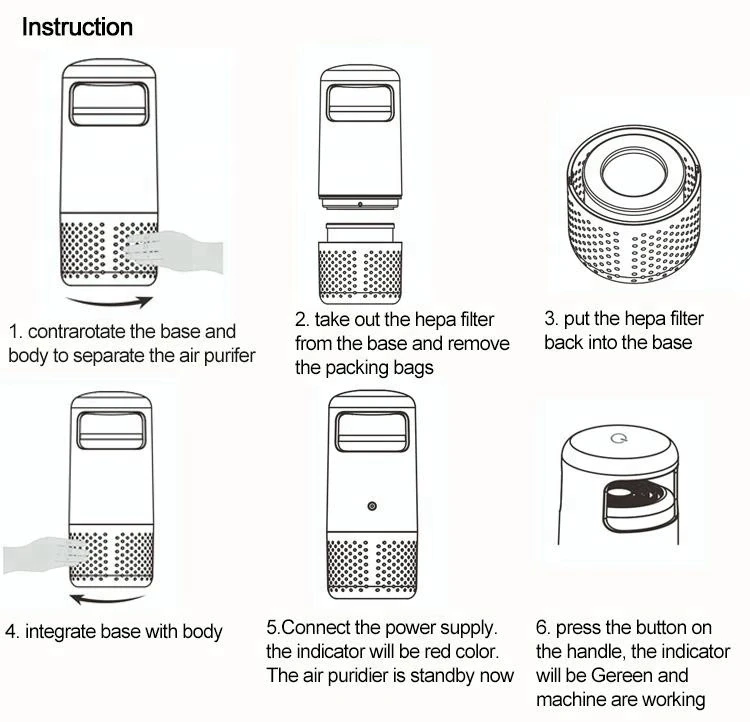 Instruction

1. contrarotate the base and body to separate the air purifer

2. take out the hepa filter from the base and remove the packing bags

3. put the hepa filter back into the base

4. integrate base with body

5.Connect the power supply. the indicator will be red color. The air puridier is standby now

6. press the button on the handle, the indicator will be Gereen and machine are working