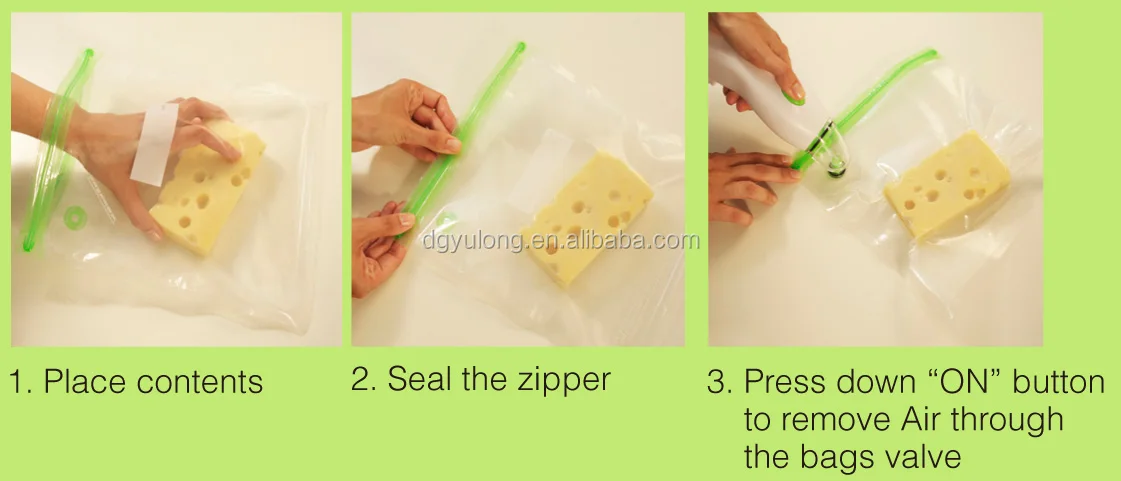 dgyulong.en.alibaba.com

1. Place contents

2. Seal the zipper

3. Press down “ON” button to remove Air through the bags valve