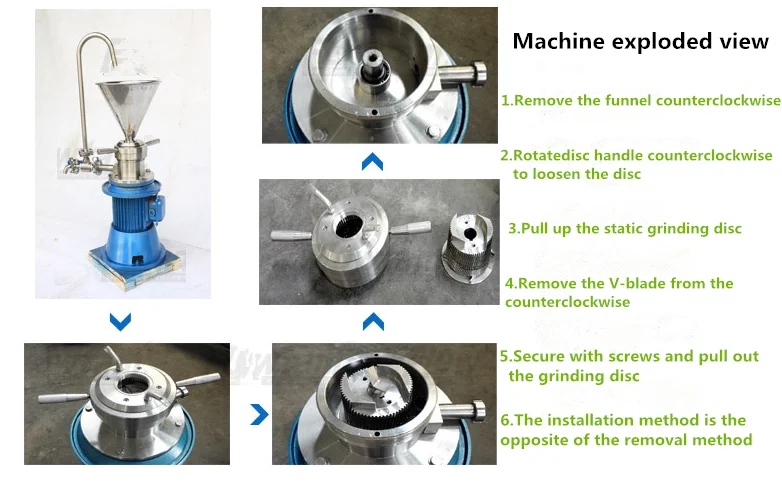 Machine exploded view

1.Remove the funnel counterclockwise

2.Rotatedisc handle counterclockwise to loosen the disc

3.Pull up the static grinding disc

4.Remove the V-blade from the counterclockwise

5.Secure with screws and pull out the grinding disc

6.The installation method is the opposite of the removal method