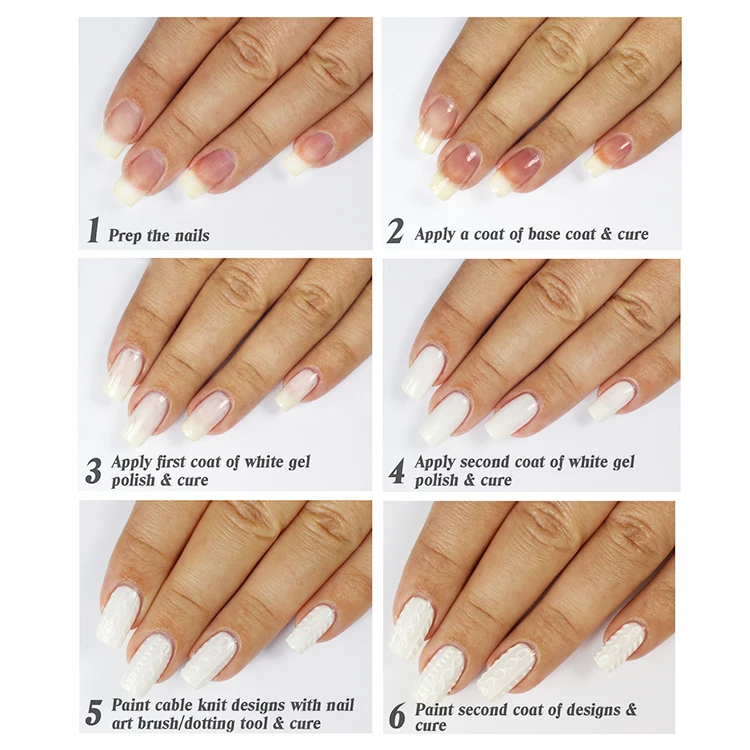 1 Prep the nails

2 Apply a coat of base coat & cure

3 Apply first coat of white gel polish & cure

4 Apply second coat of white gel polish & cure

5 Paint cable knit designs with nail art brush/dotting tool & cure

6 Paint second coat of designs & cure