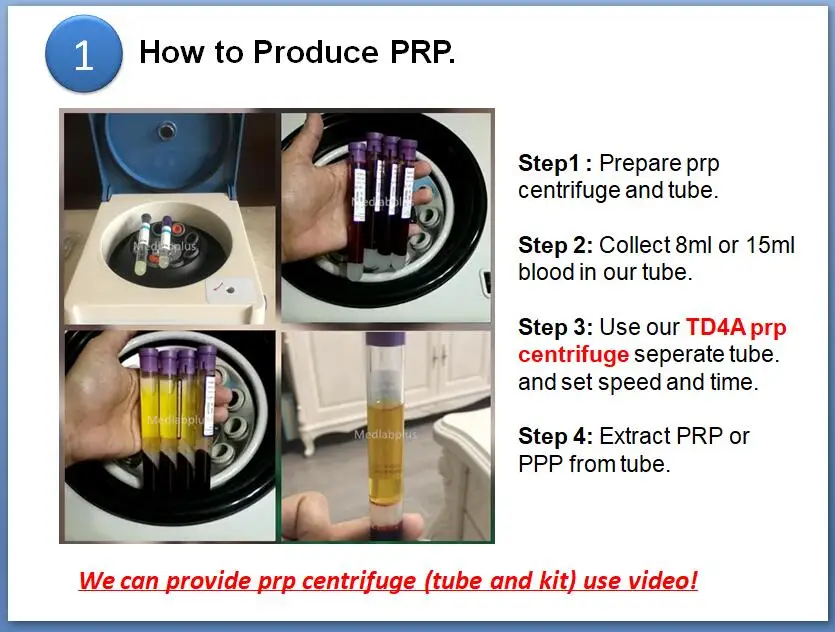 1 How to Produce PRP.

Medlabplus

Medlabplus

Medlabplus

Medlabplus

Step1 : Prepare prp centrifuge and tube.

Step 2: Collect 8ml or 15ml blood in our tube.

Step 3: Use our TD4A prp centrifuge seperate tube. and set speed and time.

Step 4: Extract PRP or PPP from tube.

We can provide prp centrifuge (tube and kit) use video!