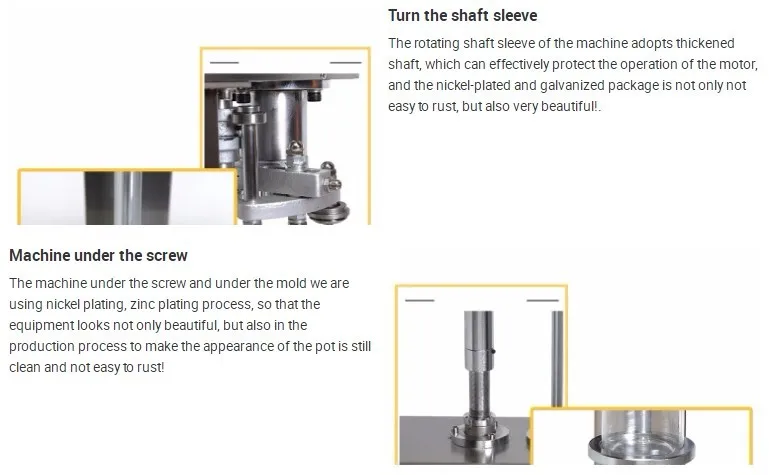 Turn the shaft sleeve

The rotating shaft sleeve of the machine adopts thickened shaft, which can effectively protect the operation of the motor, and the nickel-plated and galvanized package is not only not easy to rust, but also very beautiful!.

Machine under the screw

The machine under the screw and under the mold we are using nickel plating, zinc plating process, so that the equipment looks not only beautiful, but also in the production process to make the appearance of the pot is still clean and not easy to rust!