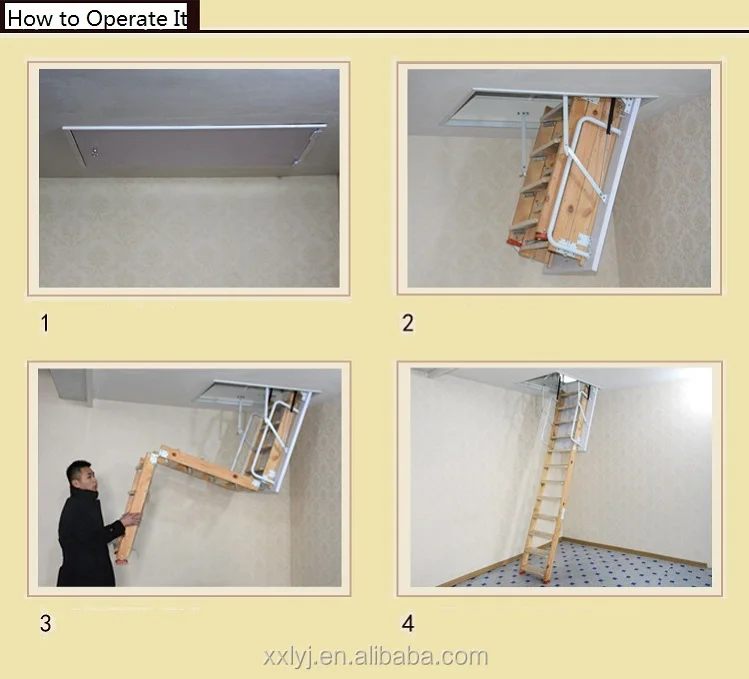 How to Operate It

1

2

3

4

xxlyj.en.alibaba.com