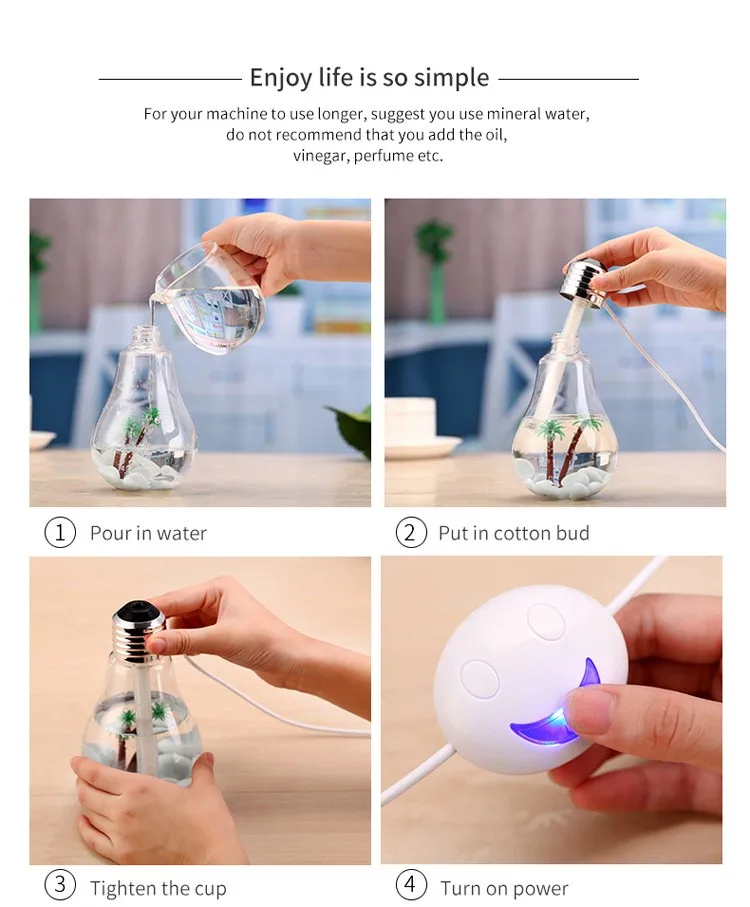 Enjoy life is so simple

For your machine to use longer, suggest you use mineral water, do not recommend that you add the oil, vinegar, perfume etc.

① Pour in water

② Put in cotton bud

③ Tighten the cup

④ Turn on power