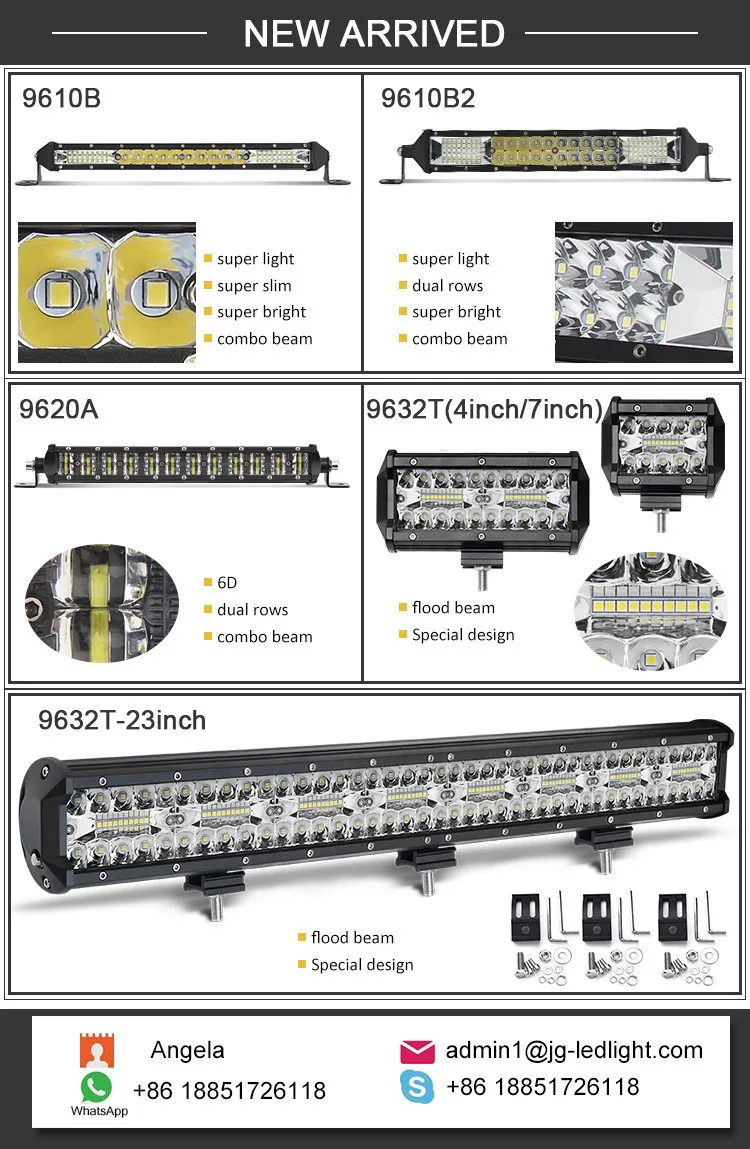 NEW ARRIVED

9610B

super light
super slim
super bright
combo beam

9610B2

super light
dual rows
super bright
combo beam

9620A

6D
dual rows
combo beam

9632T(4inch/7inch)

flood beam
Special design

9632T-23inch

flood beam
Special design

Angela
WhatsApp
+86 18851726118
admin1@jg-ledlight.com
+86 18851726118