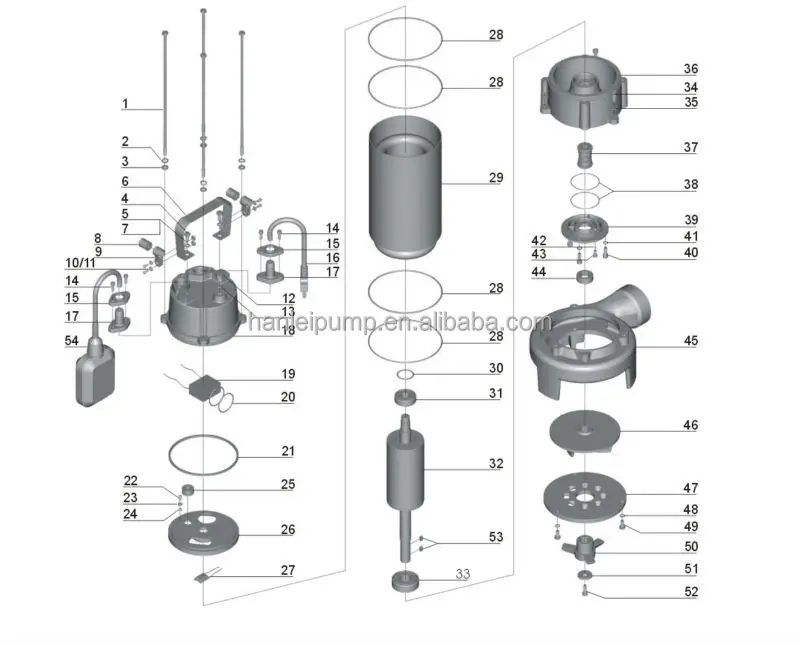 1
2
3
6
4
5
7
8
9
10/11
14
15
17
54
14
15
16
17
12
13
18
19
20
21
22
23
24
25
26
27
28
28
29
28
28
30
31
32
53
33
36
34
35
37
38
39
41
40
42
43
44
45
46
47
48
49
50
51
52
hanleipump.en.alibaba.com