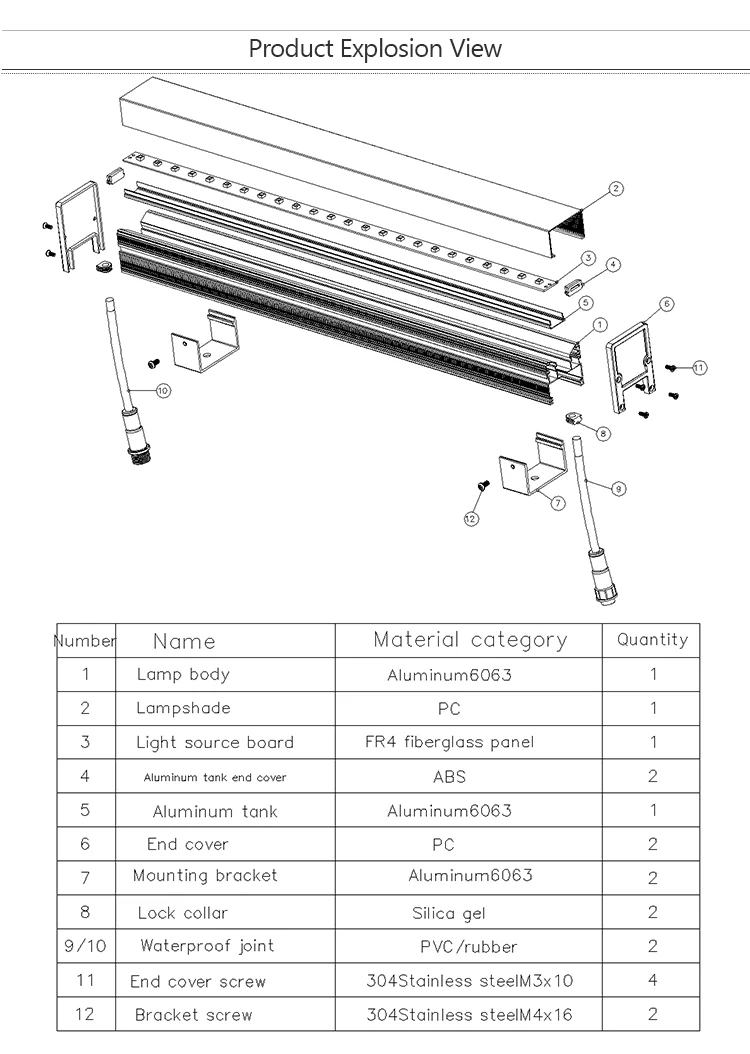 Product Explosion View

2
3
4
5
1
6
11
10
8
9
7
12

| Number | Name | Material category | Quantity |
|---|---|---|---|
| 1 | Lamp body | Aluminum6063 | 1 |
| 2 | Lampshade | PC | 1 |
| 3 | Light source board | FR4 fiberglass panel | 1 |
| 4 | Aluminum tank end cover | ABS | 2 |
| 5 | Aluminum tank | Aluminum6063 | 1 |
| 6 | End cover | PC | 2 |
| 7 | Mounting bracket | Aluminum6063 | 2 |
| 8 | Lock collar | Silica gel | 2 |
| 9/10 | Waterproof joint | PVC/rubber | 2 |
| 11 | End cover screw | 304Stainless steelM3x10 | 4 |
| 12 | Bracket screw | 304Stainless steelM4x16 | 2 |