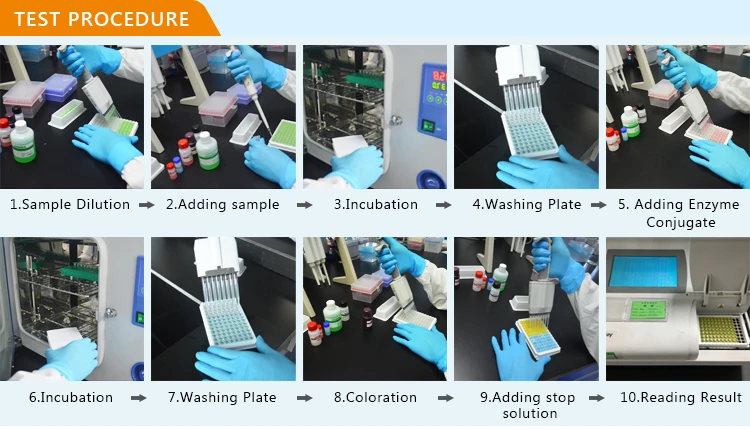 TEST PROCEDURE

1.Sample Dilution → 2.Adding sample → 3.Incubation → 4.Washing Plate → 5. Adding Enzyme Conjugate

6.Incubation → 7.Washing Plate → 8.Coloration → 9.Adding stop solution → 10.Reading Result