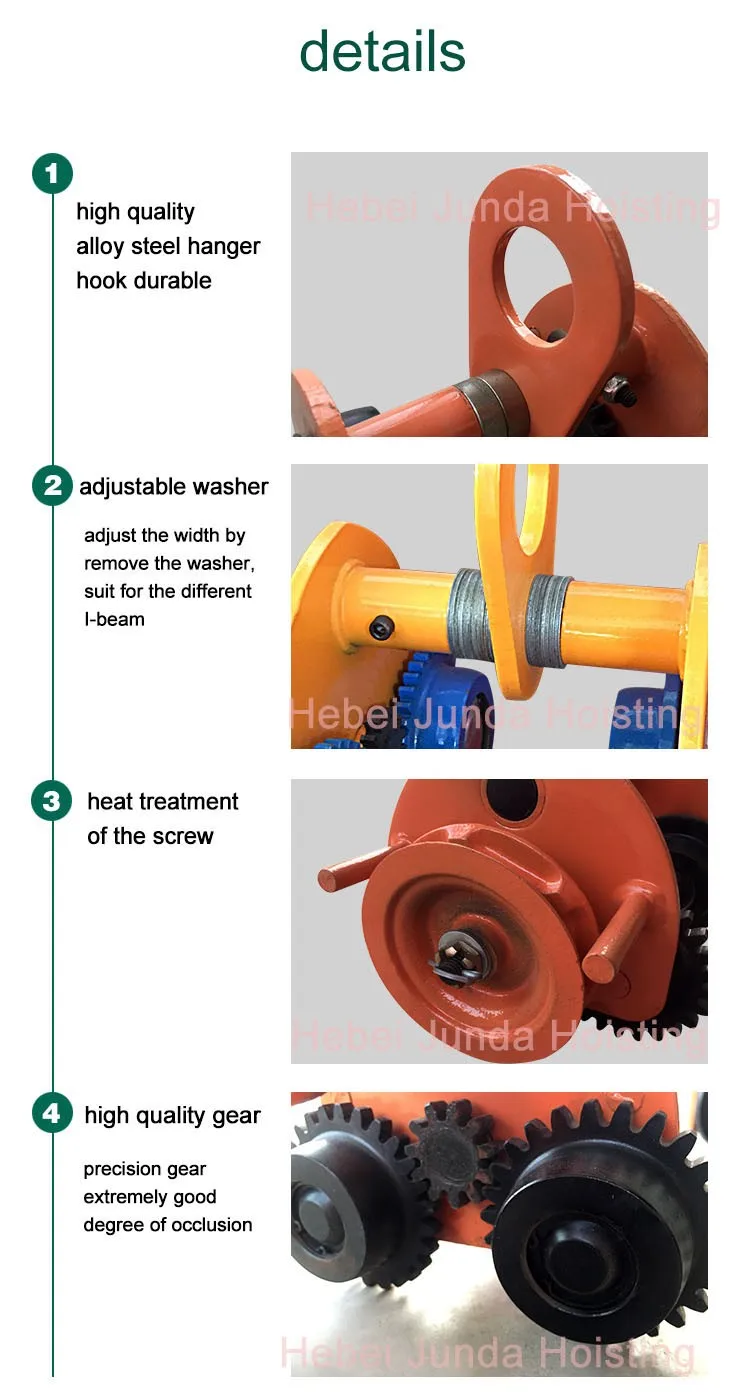 details

1
high quality alloy steel hanger hook durable

Hebei Junda Hoisting

2 adjustable washer

adjust the width by remove the washer, suit for the different I-beam

Hebei Junda Hoisting

3 heat treatment of the screw

Hebei Junda Hoisting

4 high quality gear

precision gear extremely good degree of occlusion

Hebei Junda Hoisting