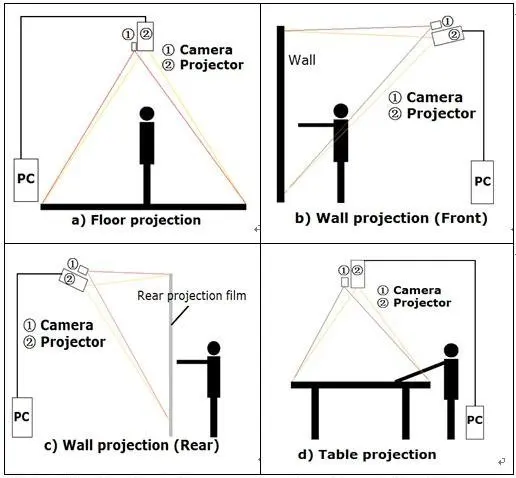 ① ②
① Camera
② Projector
PC
a) Floor projection

①
②
Wall
① Camera
② Projector
PC
b) Wall projection (Front)

①
②
Rear projection film
① Camera
② Projector
PC
c) Wall projection (Rear)

① ②
① Camera
② Projector
PC
d) Table projection