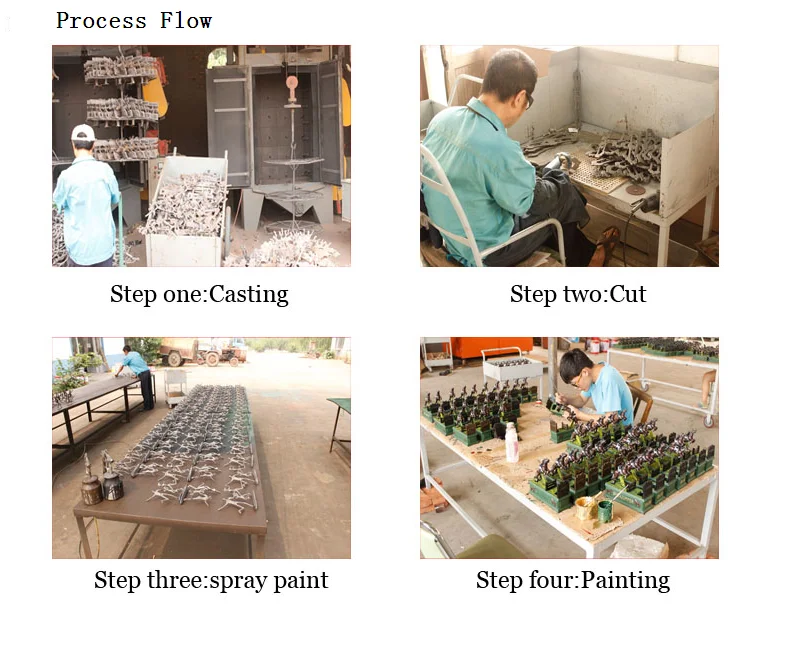 Process Flow

Step one:Casting

Step two:Cut

Step three:spray paint

Step four:Painting