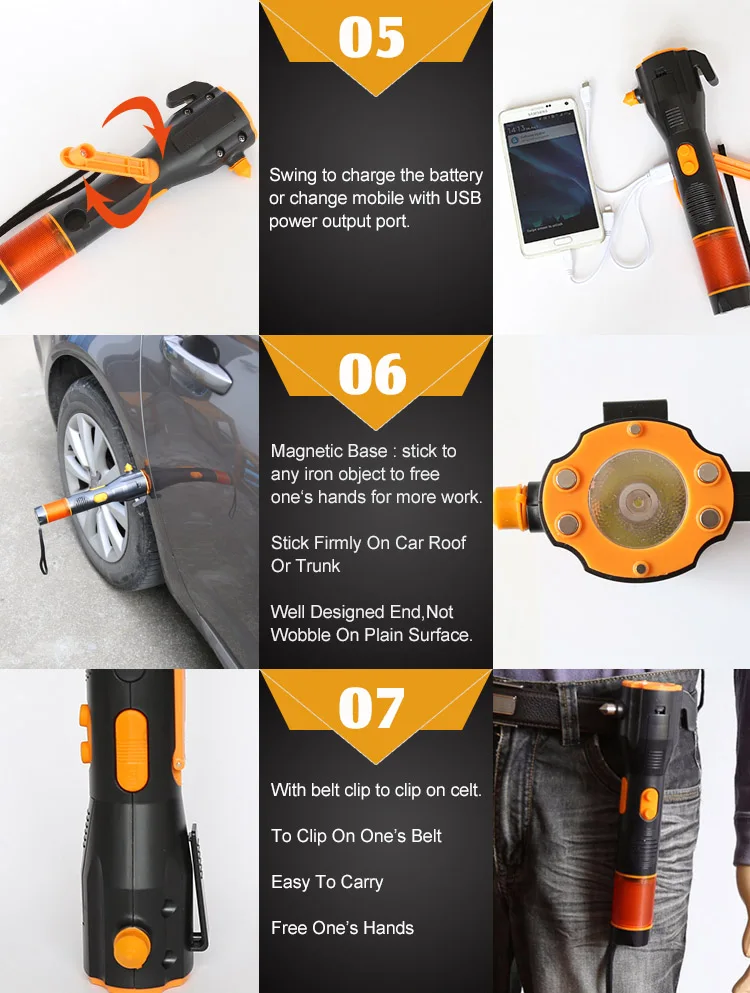 05

Swing to charge the battery or change mobile with USB power output port.

06

Magnetic Base : stick to any iron object to free one's hands for more work.

Stick Firmly On Car Roof Or Trunk

Well Designed End,Not Wobble On Plain Surface.

07

With belt clip to clip on celt.

To Clip On One's Belt

Easy To Carry

Free One's Hands