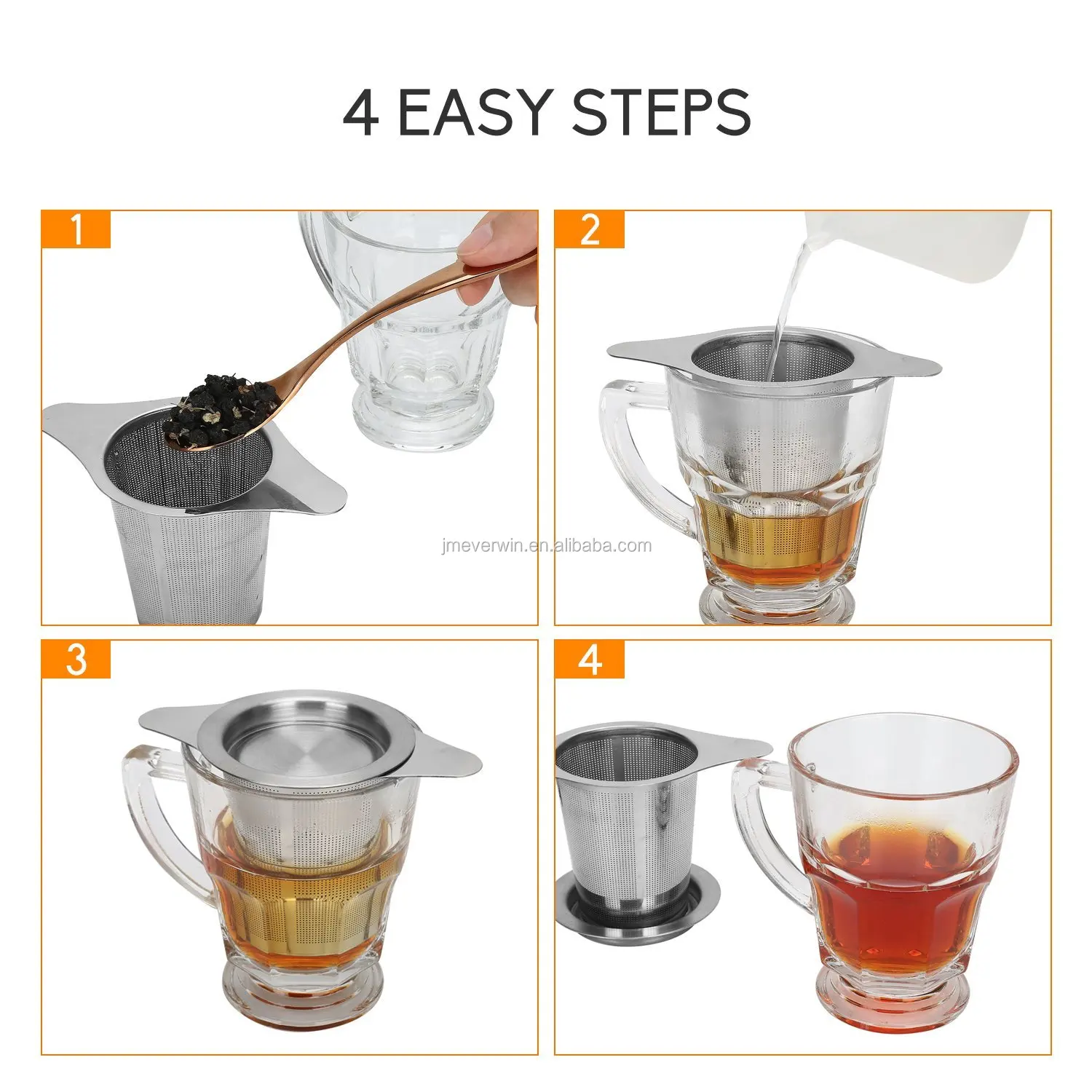 4 EASY STEPS

1

2

jmeverwin.en.alibaba.com

3

4