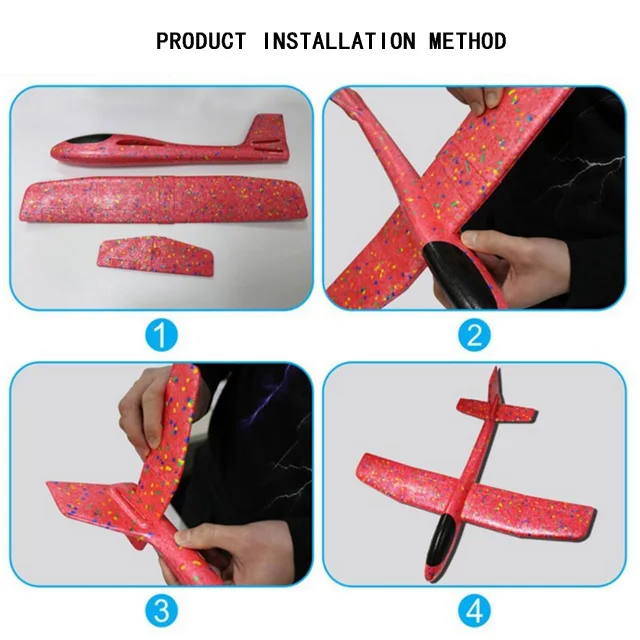 PRODUCT INSTALLATION METHOD

1

2

3

4