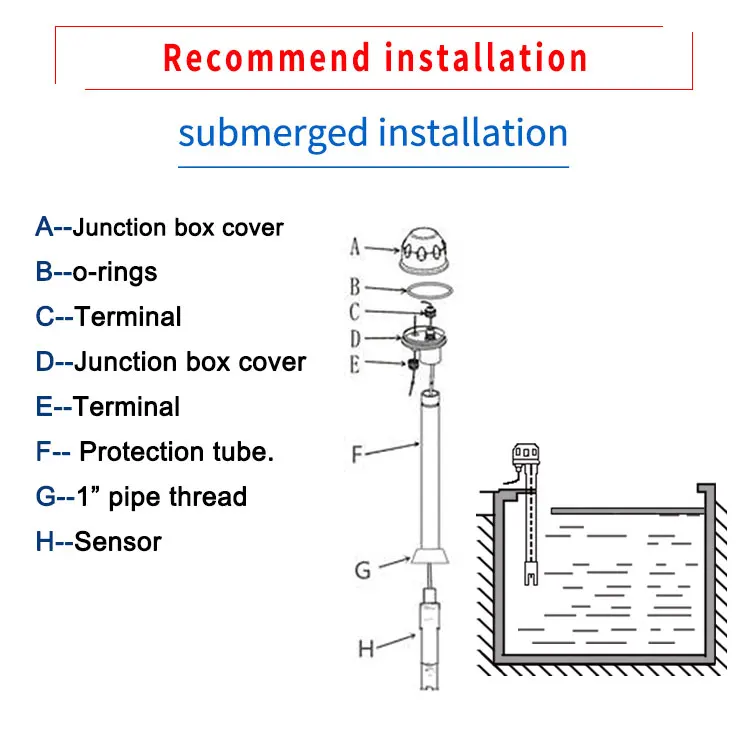 Recommend installation

submerged installation

A--Junction box cover
B--o-rings
C--Terminal
D--Junction box cover
E--Terminal
F-- Protection tube.
G--1” pipe thread
H--Sensor

A
B
C
D
E
F
G
H