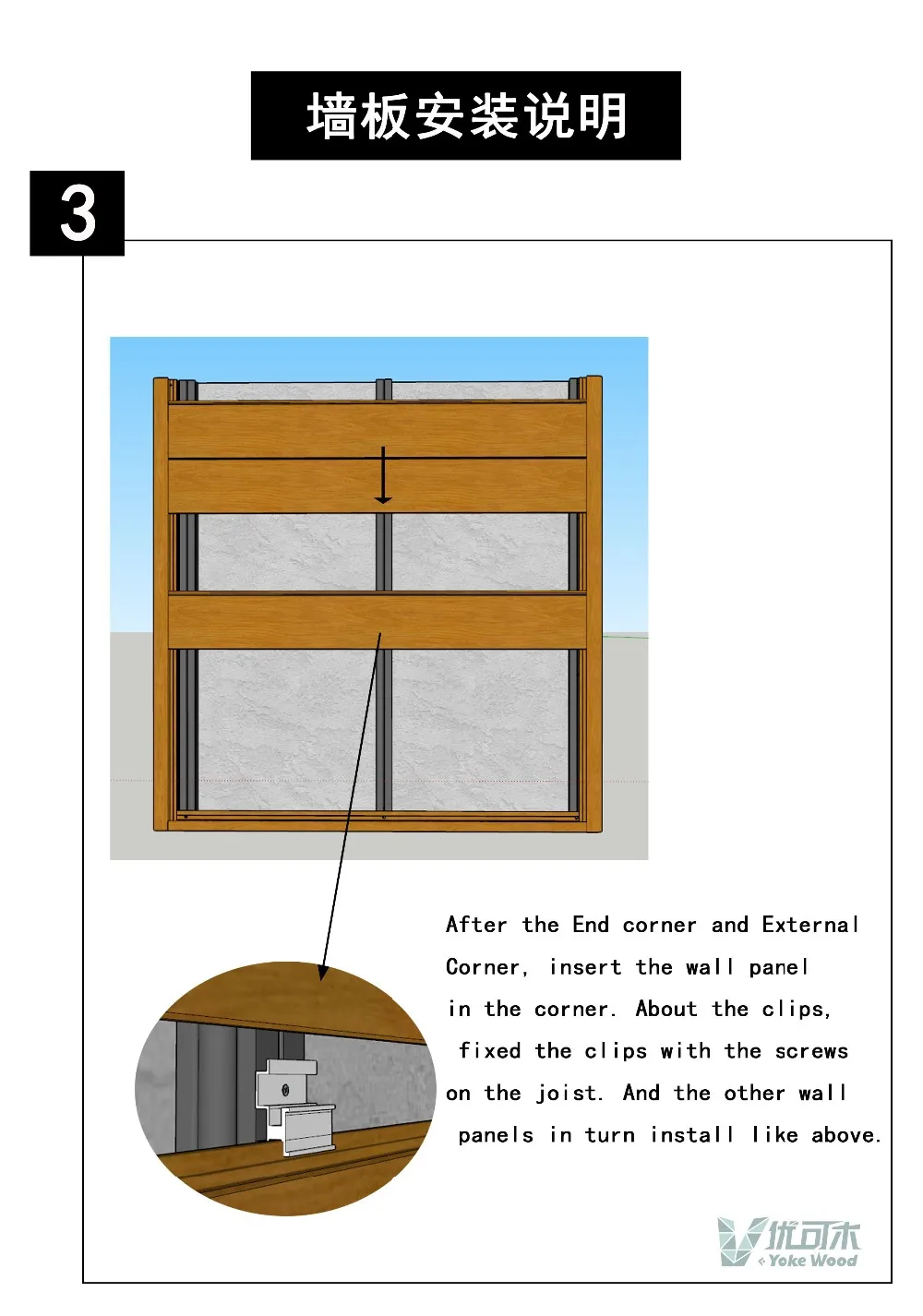 墙板安装说明

3

After the End corner and External Corner, insert the wall panel in the corner. About the clips, fixed the clips with the screws on the joist. And the other wall panels in turn install like above.

优可木
Yoke Wood