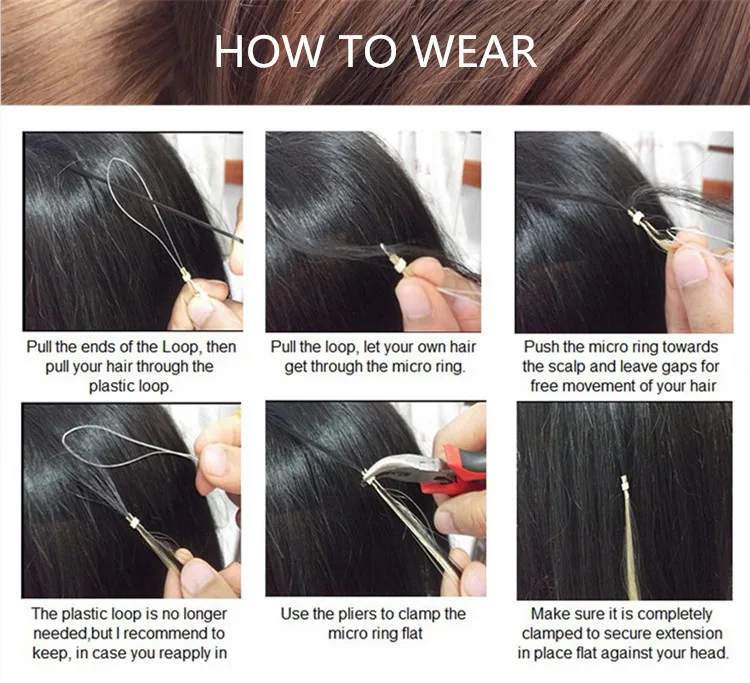 HOW TO WEAR

Pull the ends of the Loop, then pull your hair through the plastic loop.

Pull the loop, let your own hair get through the micro ring.

Push the micro ring towards the scalp and leave gaps for free movement of your hair

The plastic loop is no longer needed,but I recommend to keep, in case you reapply in

Use the pliers to clamp the micro ring flat

Make sure it is completely clamped to secure extension in place flat against your head.