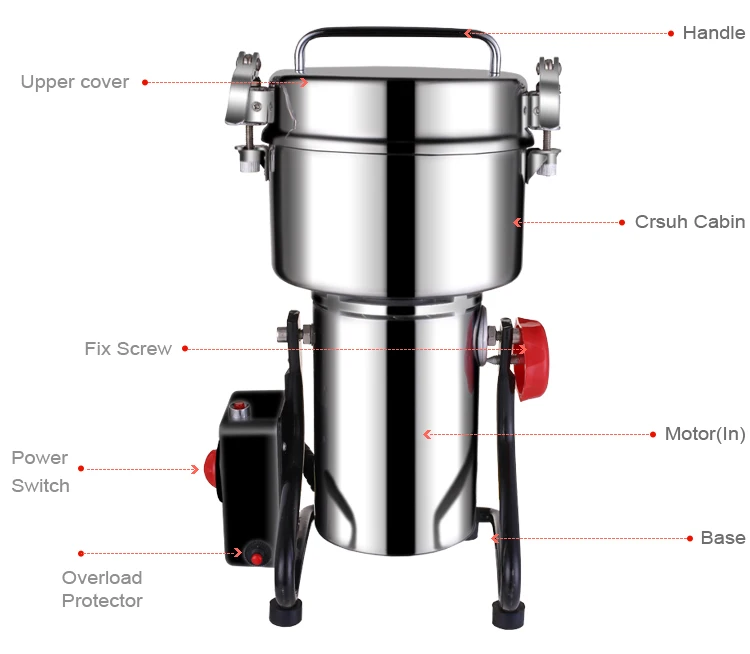 Handle

Upper cover

Crsuh Cabin

Fix Screw

Motor(In)

Power Switch

Base

Overload Protector