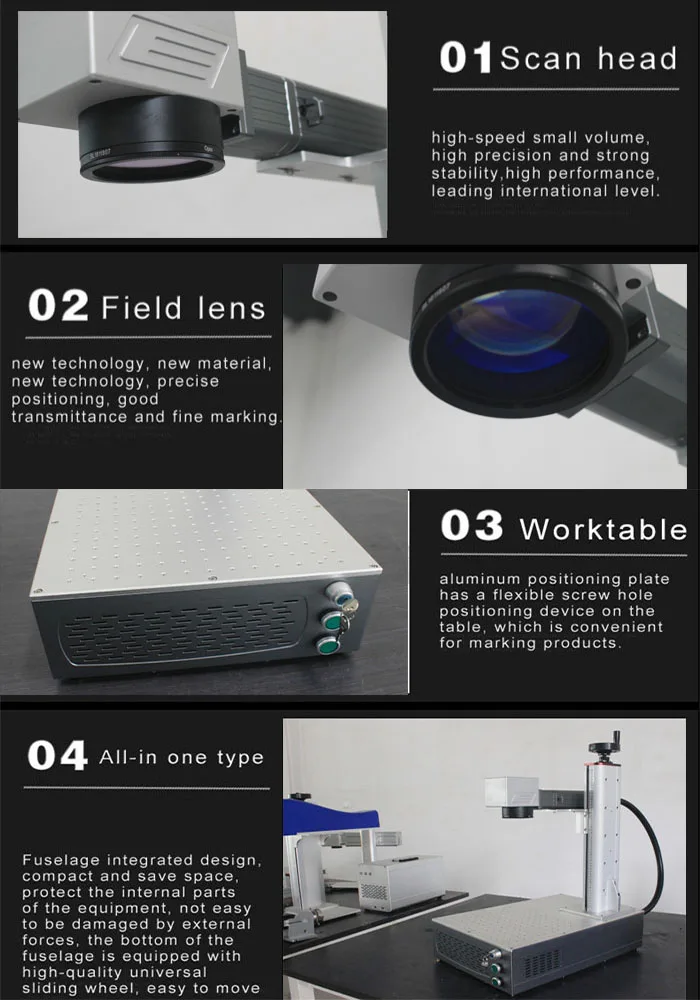 01 Scan head

high-speed small volume, high precision and strong stability,high performance, leading international level.

02 Field lens

new technology, new material, new technology, precise positioning, good transmittance and fine marking.

03 Worktable

aluminum positioning plate has a flexible screw hole positioning device on the table, which is convenient for marking products.

04 All-in one type

Fuselage integrated design, compact and save space, protect the internal parts of the equipment, not easy to be damaged by external forces, the bottom of the fuselage is equipped with high-quality universal sliding wheel, easy to move