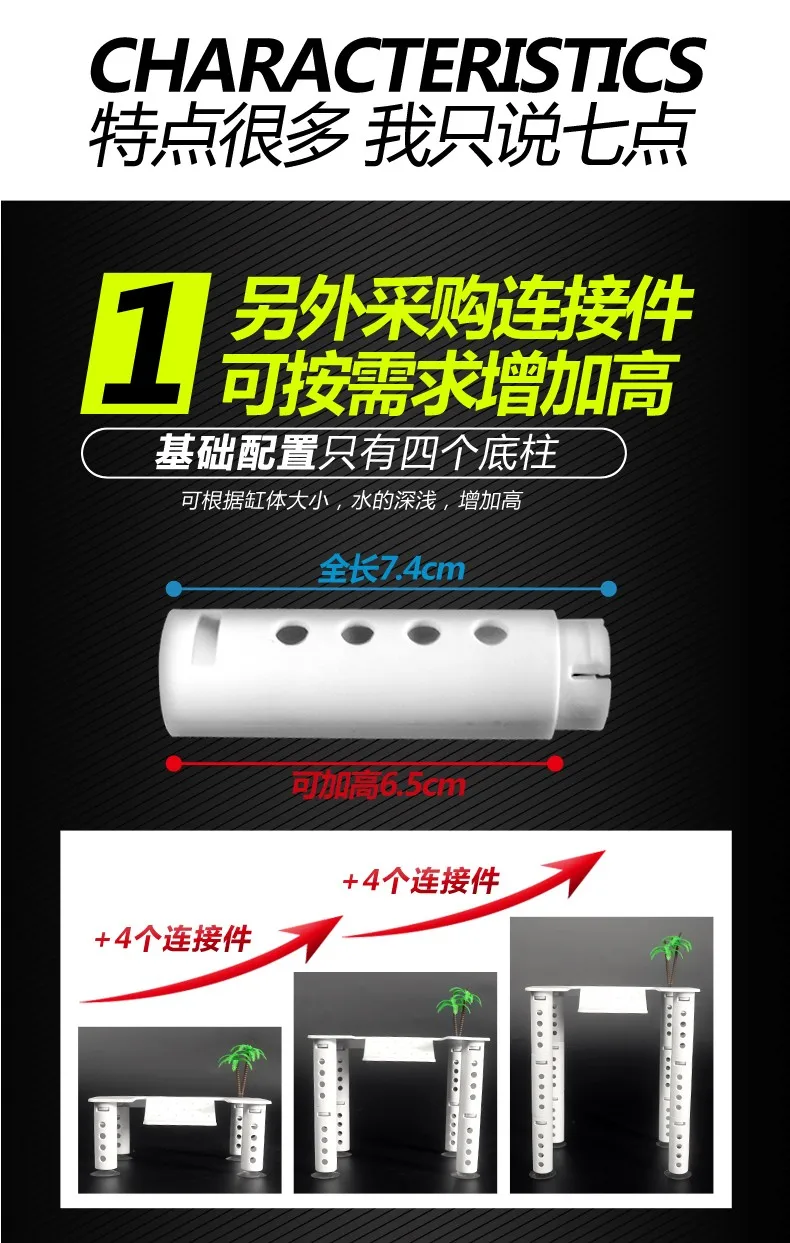 CHARACTERISTICS
特点很多 我只说七点

1 另外采购连接件
可按需求增加高

基础配置只有四个底柱

可根据缸体大小，水的深浅，增加高

全长7.4cm

可加高6.5cm

+4个连接件

+4个连接件