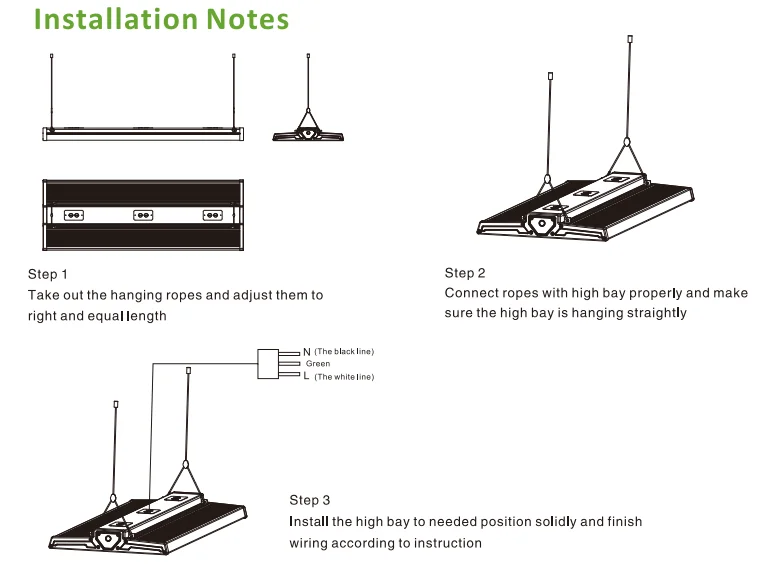 Installation Notes

Step 1
Take out the hanging ropes and adjust them to right and equal length

Step 2
Connect ropes with high bay properly and make sure the high bay is hanging straightly

N (The black line)
Green
L (The white line)

Step 3
Install the high bay to needed position solidly and finish wiring according to instruction