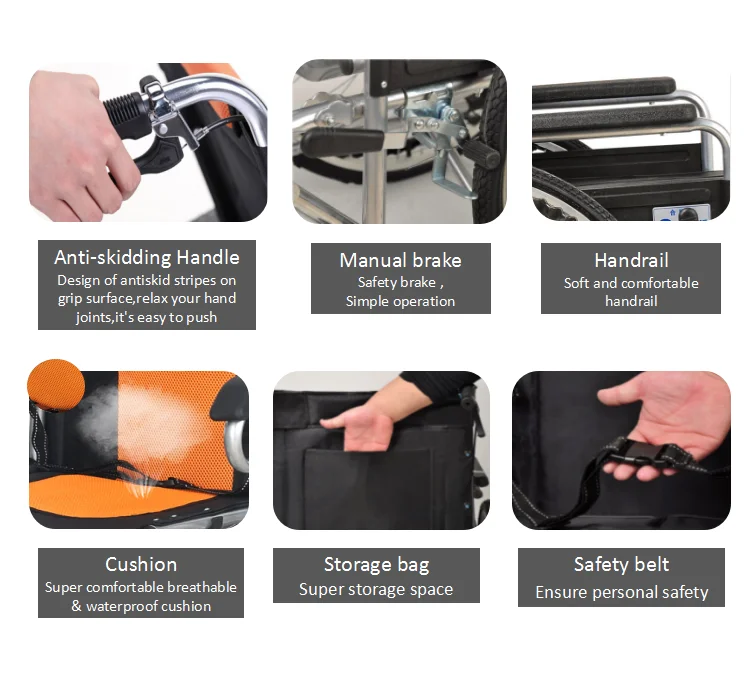 Anti-skidding Handle
Design of antiskid stripes on grip surface,relax your hand joints,it's easy to push

Manual brake
Safety brake ,
Simple operation

Handrail
Soft and comfortable handrail

Cushion
Super comfortable breathable & waterproof cushion

Storage bag
Super storage space

Safety belt
Ensure personal safety