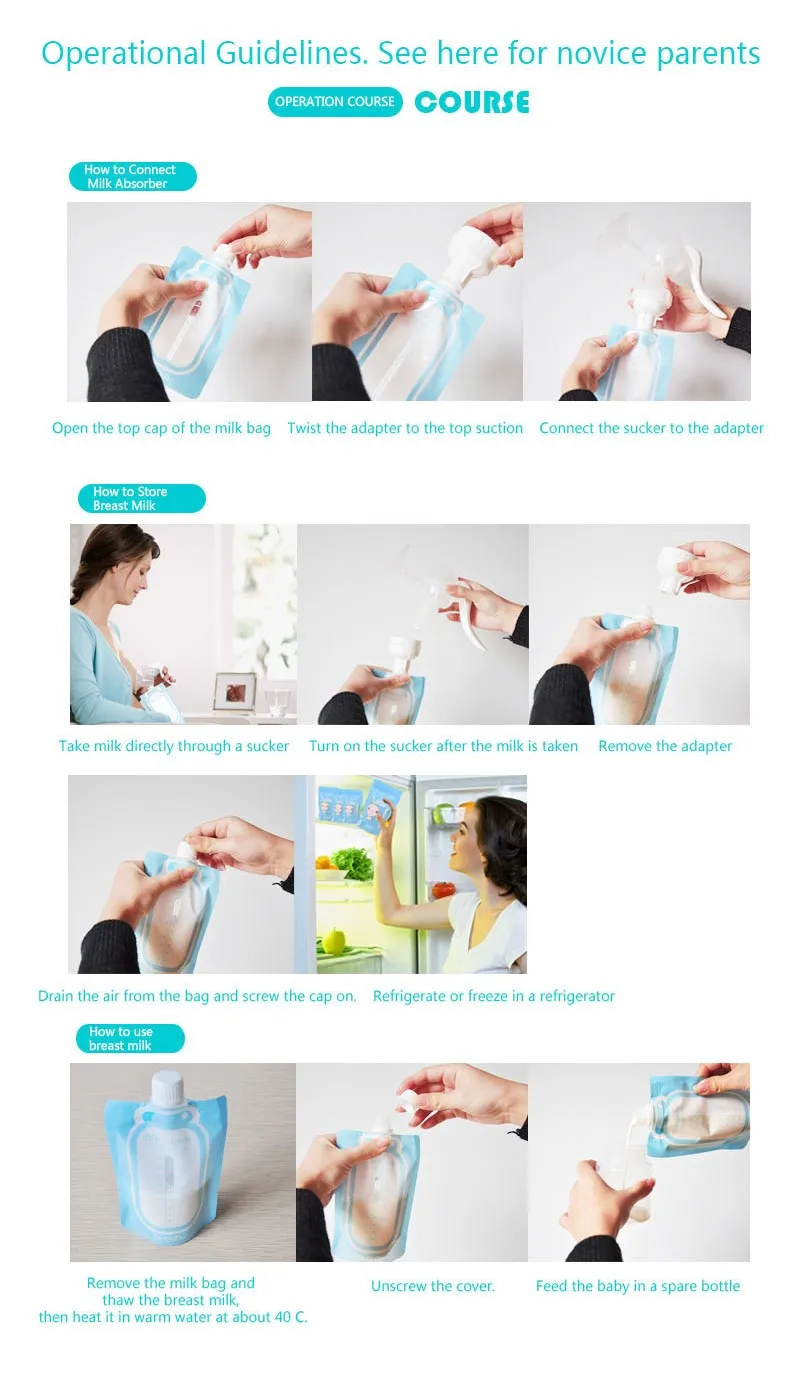 Operational Guidelines. See here for novice parents

OPERATION COURSE COURSE

How to Connect Milk Absorber

Open the top cap of the milk bag

Twist the adapter to the top suction

Connect the sucker to the adapter

How to Store Breast Milk

Take milk directly through a sucker

Turn on the sucker after the milk is taken

Remove the adapter

Drain the air from the bag and screw the cap on.

Refrigerate or freeze in a refrigerator

How to use breast milk

Remove the milk bag and thaw the breast milk, then heat it in warm water at about 40 C.

Unscrew the cover.

Feed the baby in a spare bottle