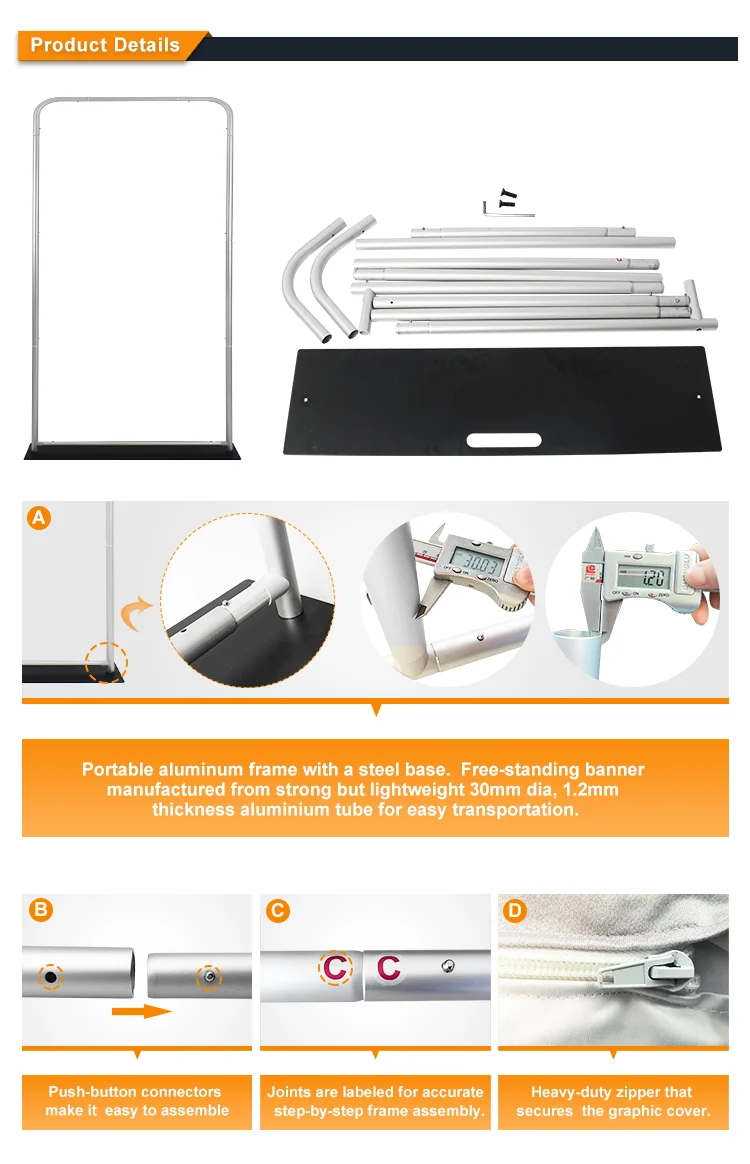 Product Details

A

30.03

1.20

Portable aluminum frame with a steel base. Free-standing banner manufactured from strong but lightweight 30mm dia, 1.2mm thickness aluminium tube for easy transportation.

B

C

C C

D

Push-button connectors make it easy to assemble

Joints are labeled for accurate step-by-step frame assembly.

Heavy-duty zipper that secures the graphic cover.