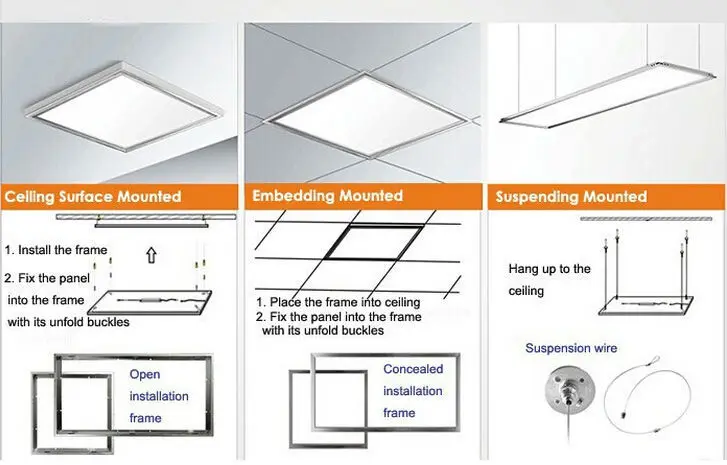 Ceiling Surface Mounted

1. Install the frame

2. Fix the panel into the frame with its unfold buckles

Open installation frame

Embedding Mounted

1. Place the frame into ceiling
2. Fix the panel into the frame with its unfold buckles

Concealed installation frame

Suspending Mounted

Hang up to the ceiling

Suspension wire