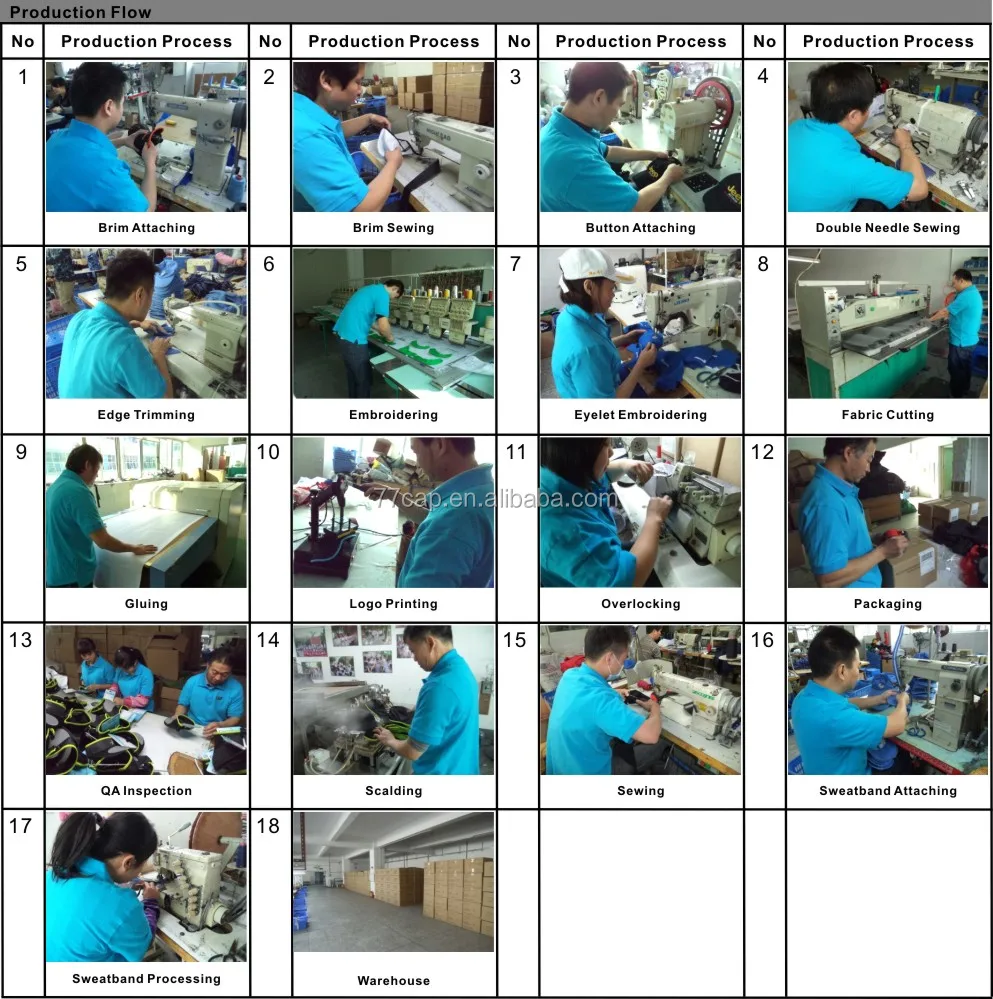 Production Flow

| No | Production Process | No | Production Process | No | Production Process | No | Production Process |
|---|---|---|---|---|---|---|---|
| 1 | Brim Attaching | 2 | Brim Sewing | 3 | Button Attaching | 4 | Double Needle Sewing |
| 5 | Edge Trimming | 6 | Embroidering | 7 | Eyelet Embroidering | 8 | Fabric Cutting |
| 9 | Gluing | 10 | Logo Printing | 11 | Overlocking | 12 | Packaging |
| 13 | QA Inspection | 14 | Scalding | 15 | Sewing | 16 | Sweatband Attaching |
| 17 | Sweatband Processing | 18 | Warehouse | | | | |

77cap.en.alibaba.com