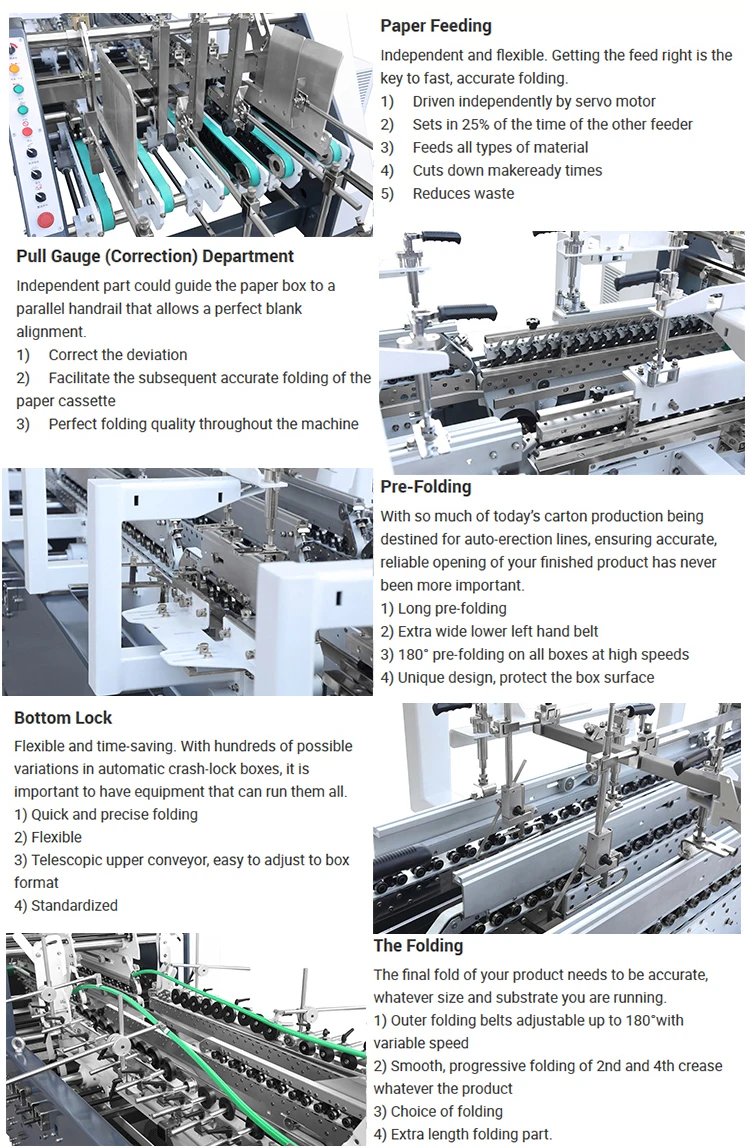 Paper Feeding

Independent and flexible. Getting the feed right is the key to fast, accurate folding.
1) Driven independently by servo motor
2) Sets in 25% of the time of the other feeder
3) Feeds all types of material
4) Cuts down makeready times
5) Reduces waste

Pull Gauge (Correction) Department

Independent part could guide the paper box to a parallel handrail that allows a perfect blank alignment.
1) Correct the deviation
2) Facilitate the subsequent accurate folding of the paper cassette
3) Perfect folding quality throughout the machine

Pre-Folding

With so much of today's carton production being destined for auto-erection lines, ensuring accurate, reliable opening of your finished product has never been more important.
1) Long pre-folding
2) Extra wide lower left hand belt
3) 180° pre-folding on all boxes at high speeds
4) Unique design, protect the box surface

Bottom Lock

Flexible and time-saving. With hundreds of possible variations in automatic crash-lock boxes, it is important to have equipment that can run them all.
1) Quick and precise folding
2) Flexible
3) Telescopic upper conveyor, easy to adjust to box format
4) Standardized

The Folding

The final fold of your product needs to be accurate, whatever size and substrate you are running.
1) Outer folding belts adjustable up to 180°with variable speed
2) Smooth, progressive folding of 2nd and 4th crease whatever the product
3) Choice of folding
4) Extra length folding part.