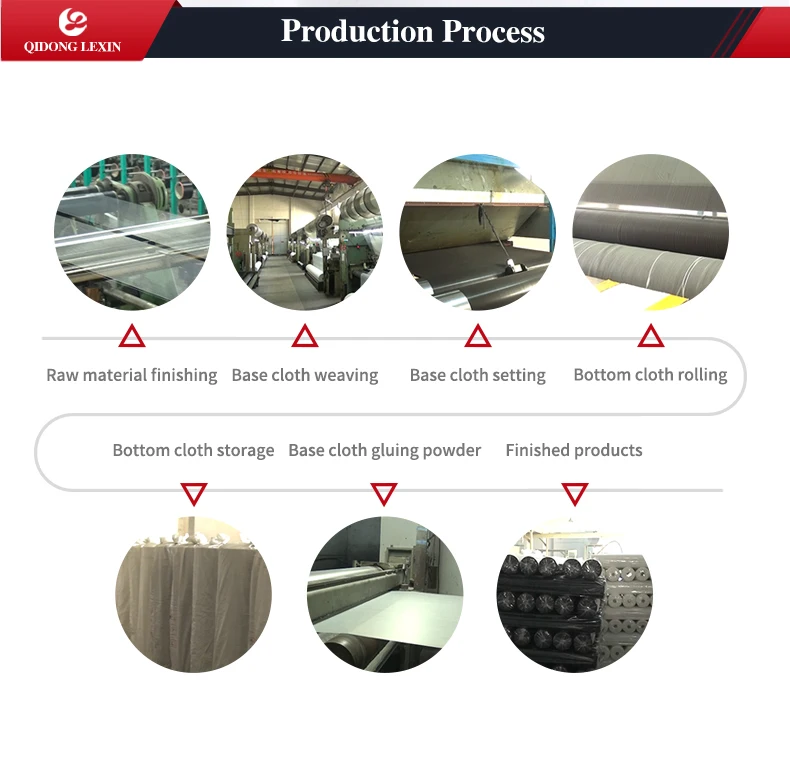 QIDONG LEXIN

Production Process

Raw material finishing
Base cloth weaving
Base cloth setting
Bottom cloth rolling

Bottom cloth storage
Base cloth gluing powder
Finished products