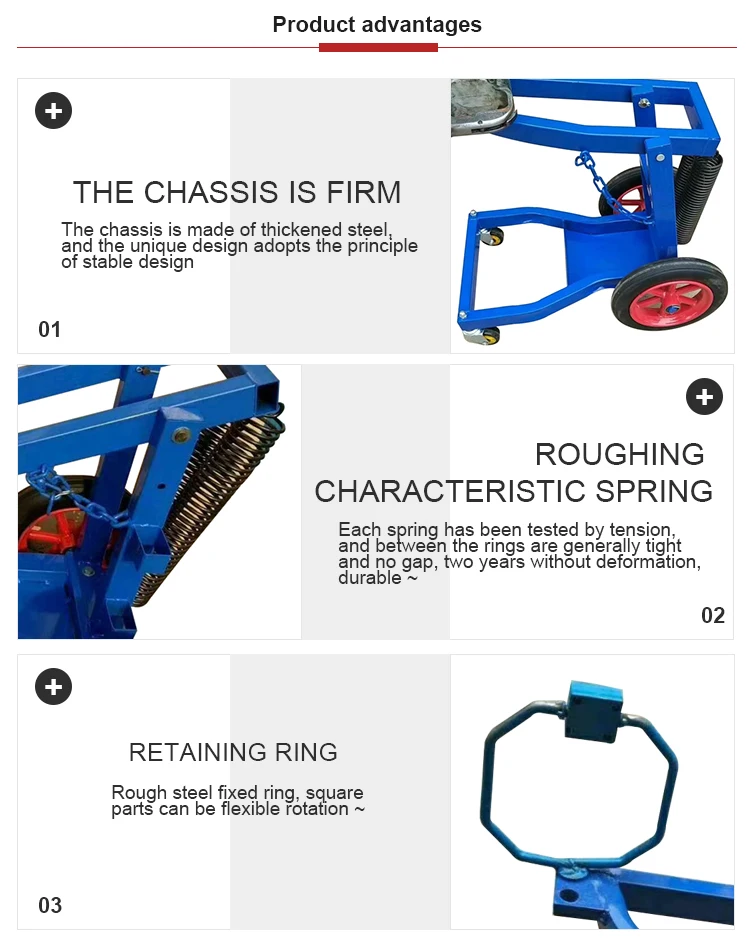 Product advantages

THE CHASSIS IS FIRM

The chassis is made of thickened steel, and the unique design adopts the principle of stable design

01

ROUGHING CHARACTERISTIC SPRING

Each spring has been tested by tension, and between the rings are generally tight and no gap, two years without deformation, durable ~

02

RETAINING RING

Rough steel fixed ring, square parts can be flexible rotation ~

03