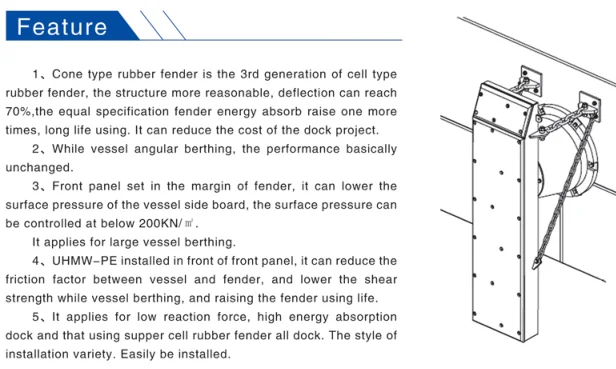 Feature

1、Cone type rubber fender is the 3rd generation of cell type rubber fender, the structure more reasonable, deflection can reach 70%,the equal specification fender energy absorb raise one more times, long life using. It can reduce the cost of the dock project.

2、While vessel angular berthing, the performance basically unchanged.

3、Front panel set in the margin of fender, it can lower the surface pressure of the vessel side board, the surface pressure can be controlled at below 200KN/㎡.

It applies for large vessel berthing.

4、UHMW-PE installed in front of front panel, it can reduce the friction factor between vessel and fender, and lower the shear strength while vessel berthing, and raising the fender using life.

5、It applies for low reaction force, high energy absorption dock and that using supper cell rubber fender all dock. The style of installation variety. Easily be installed.