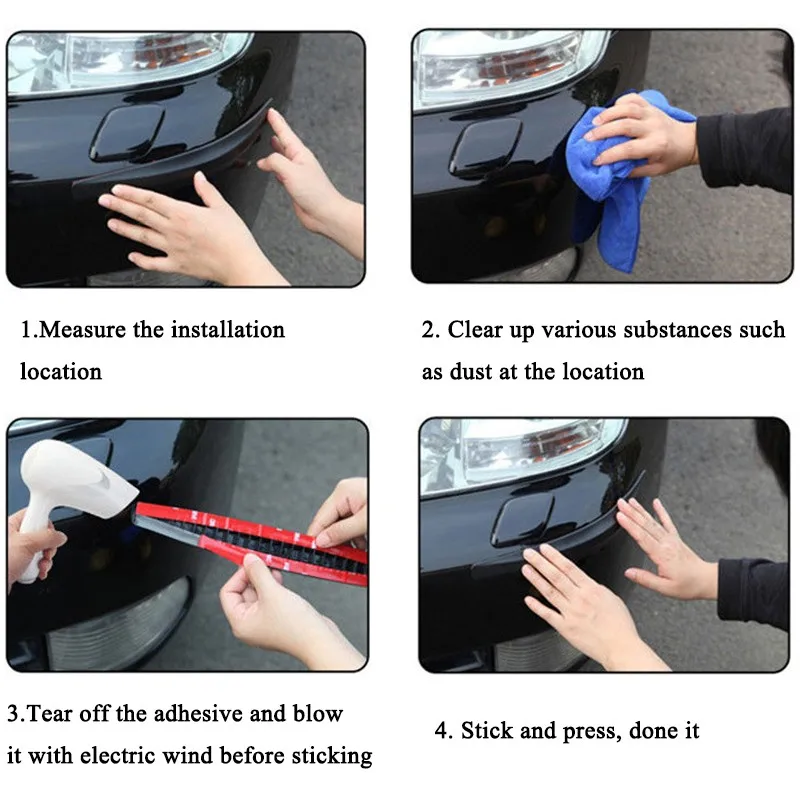 1.Measure the installation location

2. Clear up various substances such as dust at the location

3.Tear off the adhesive and blow it with electric wind before sticking

4. Stick and press, done it