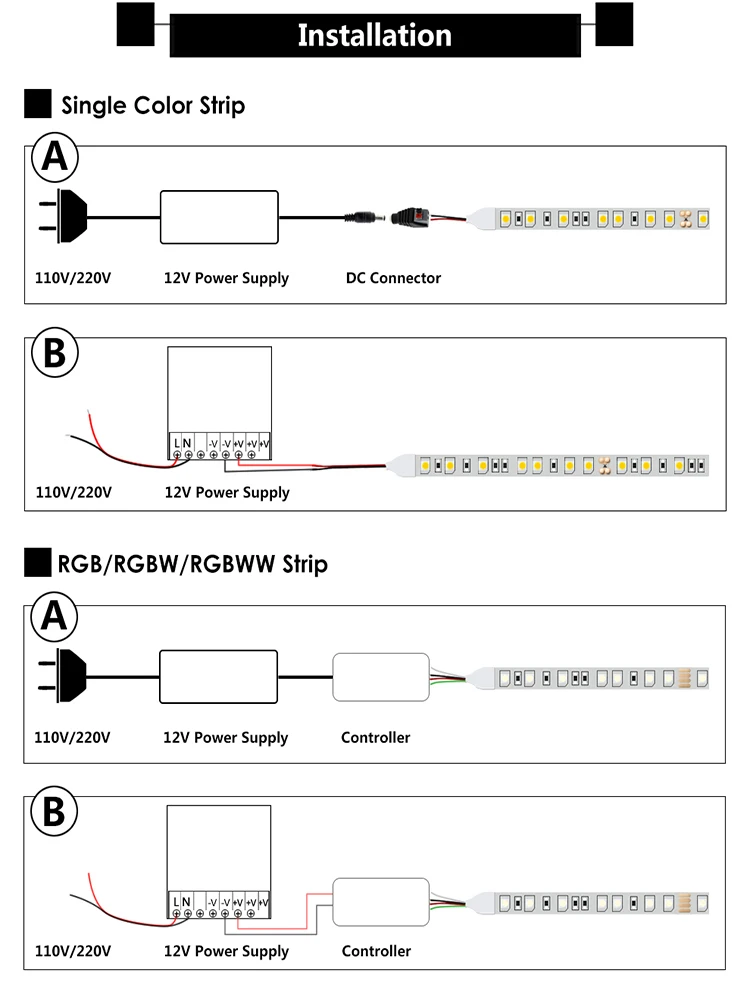 Installation

Single Color Strip

A

110V/220V 12V Power Supply DC Connector

B

L N -V -V +V +V +V

110V/220V 12V Power Supply

RGB/RGBW/RGBWW Strip

A

110V/220V 12V Power Supply Controller

B

L N -V -V +V +V +V

110V/220V 12V Power Supply Controller