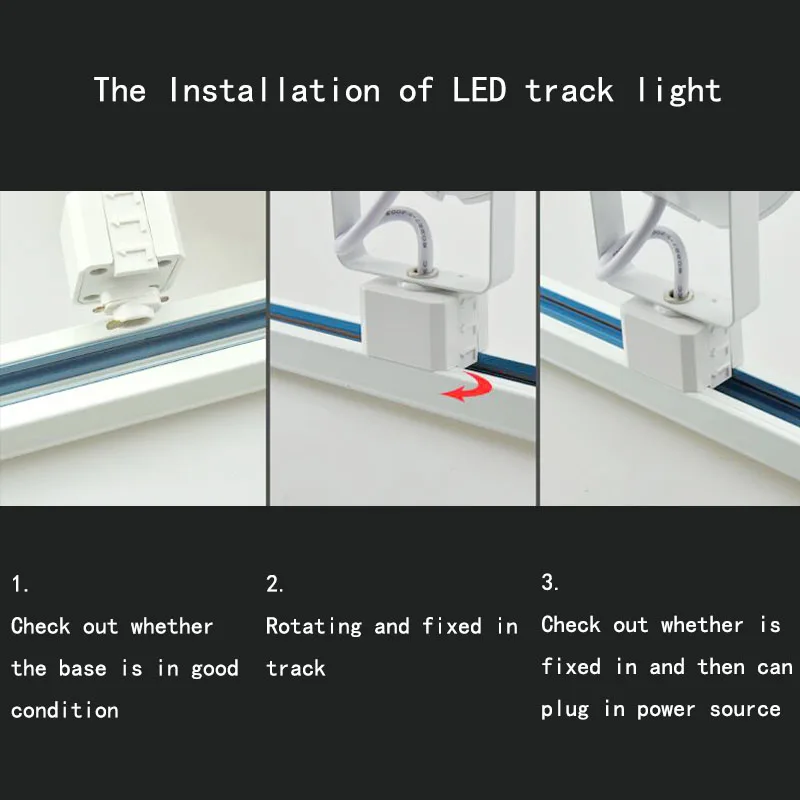 The Installation of LED track light

1.
Check out whether the base is in good condition

2.
Rotating and fixed in track

3.
Check out whether is fixed in and then can plug in power source