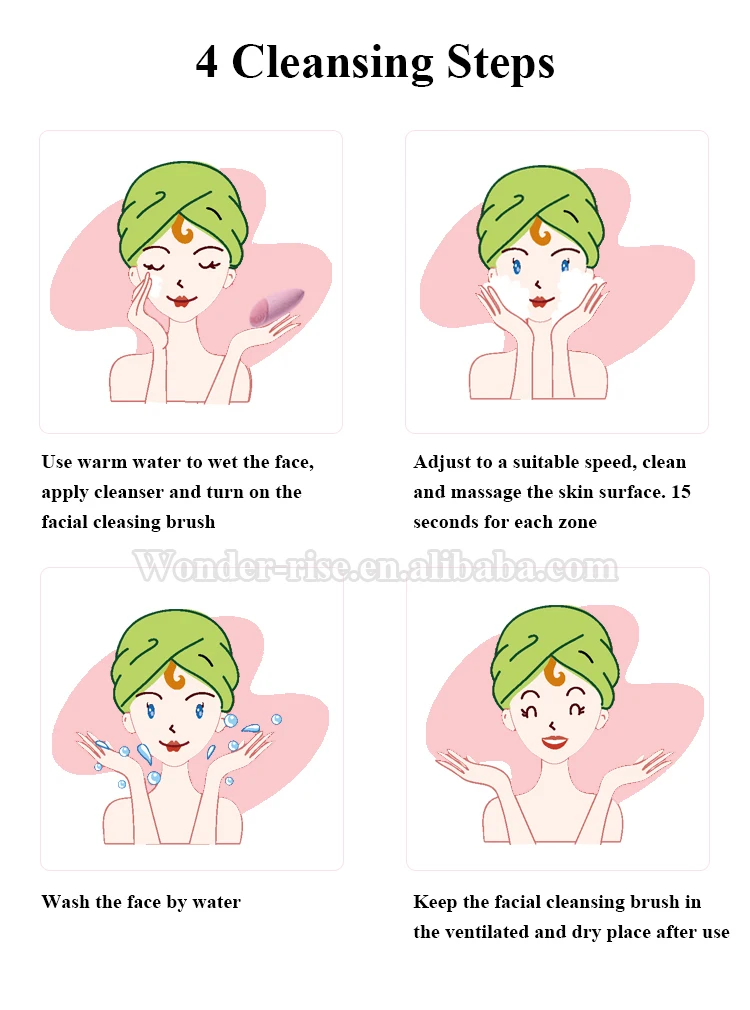 4 Cleansing Steps

Use warm water to wet the face, apply cleanser and turn on the facial cleasing brush

Adjust to a suitable speed, clean and massage the skin surface. 15 seconds for each zone

Wonder-rise.en.alibaba.com

Wash the face by water

Keep the facial cleansing brush in the ventilated and dry place after use