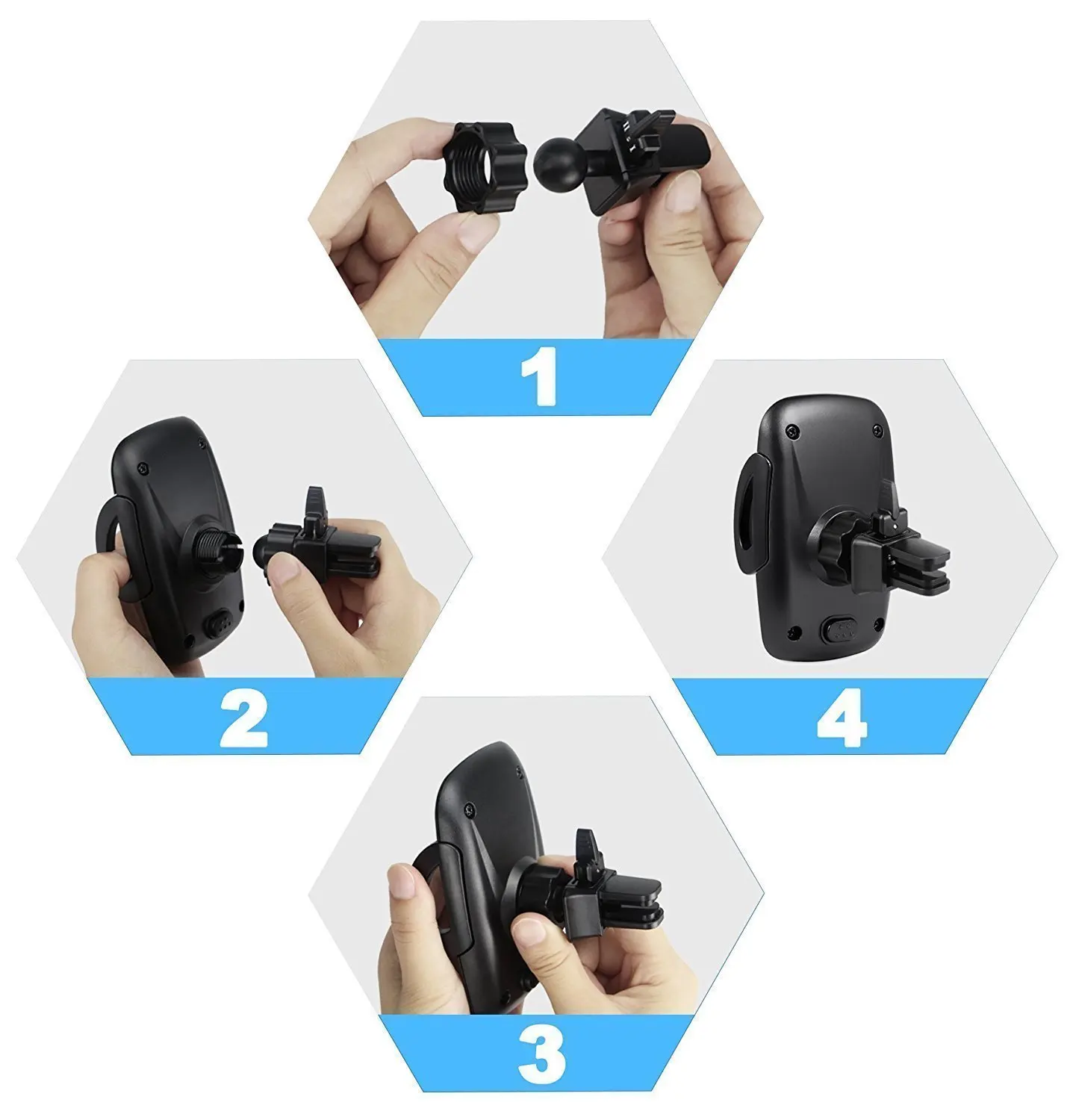 1

2

4

3